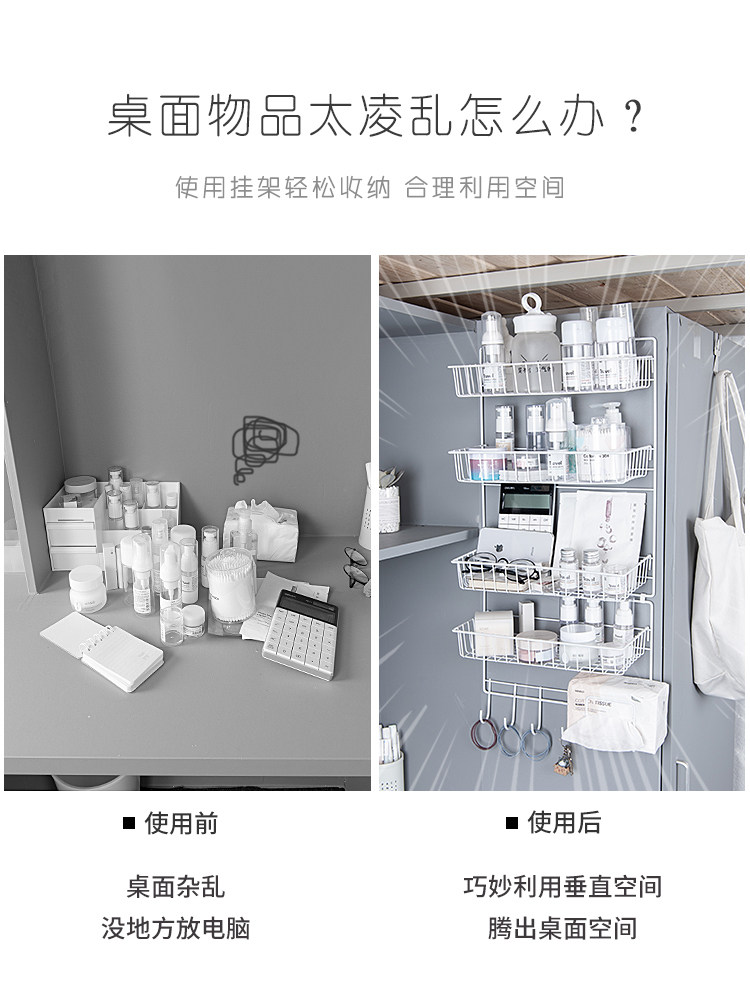 桌面物品太凌乱怎么办？

使用挂架轻松收纳 合理利用空间

■ 使用前

桌面杂乱
没地方放电脑

■ 使用后

巧妙利用垂直空间
腾出桌面空间