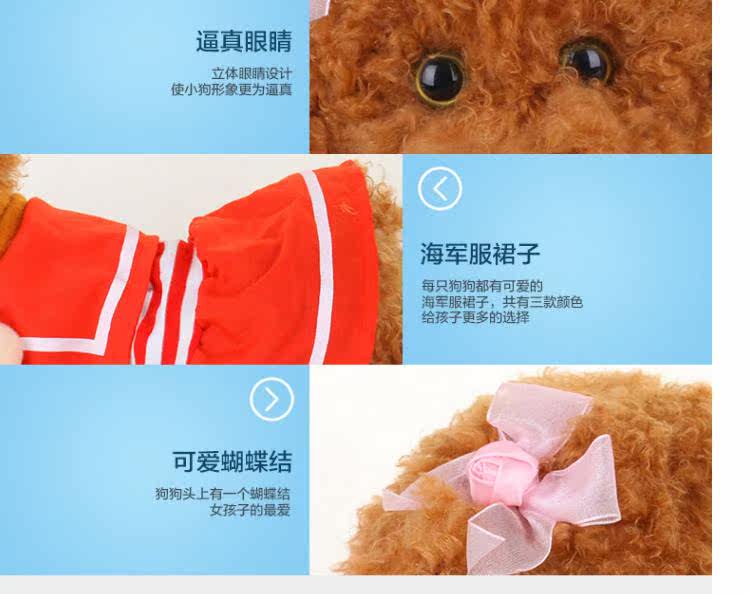 逼真眼睛

立体眼睛设计
使小狗形象更为逼真

海军服裙子

每只狗狗都有可爱的
海军服裙子，共有三款颜色
给孩子更多的选择

可爱蝴蝶结

狗狗头上有一个蝴蝶结
女孩子的最爱