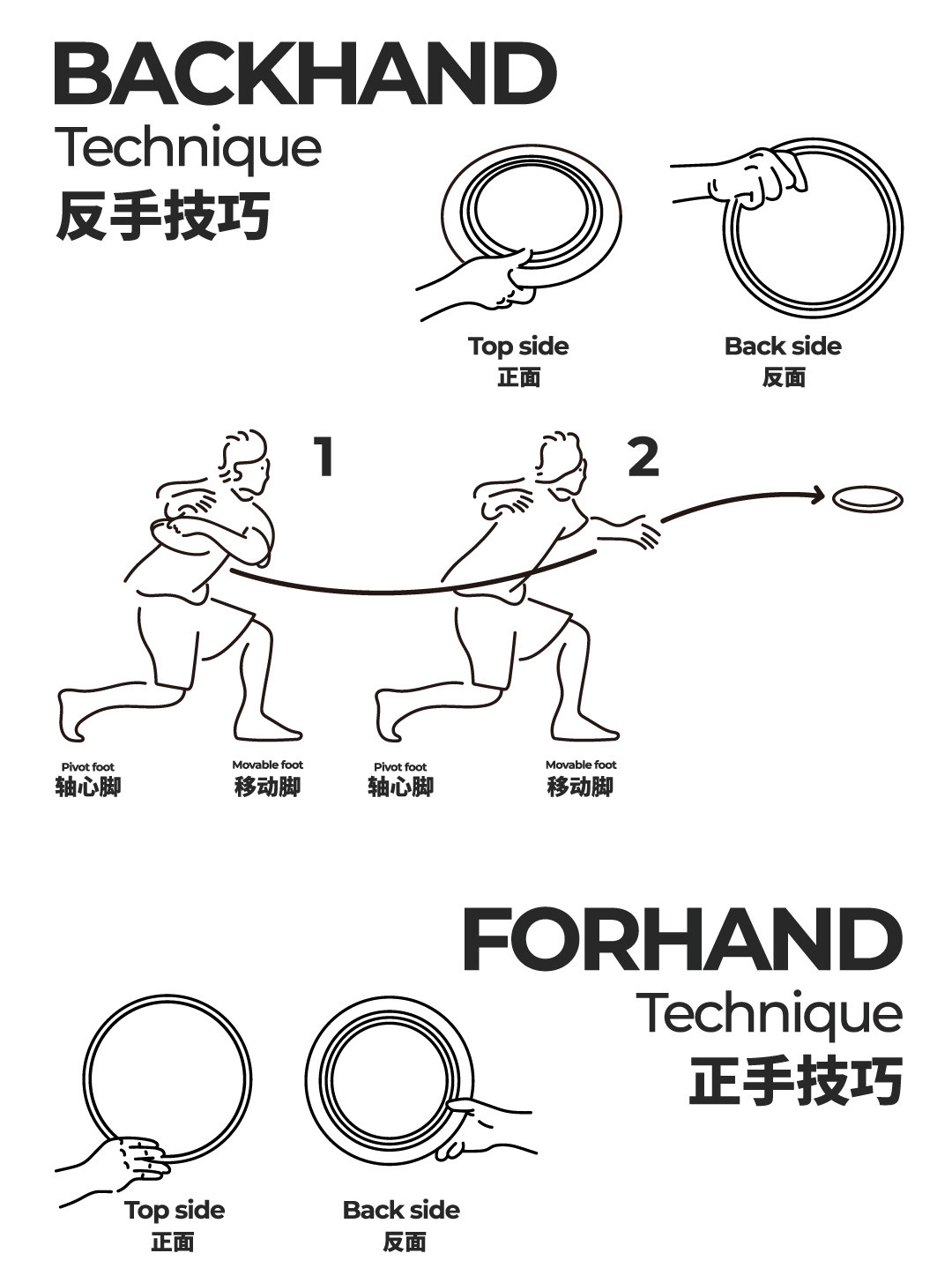 BACKHAND
Technique
反手技巧

Top side
正面

Back side
反面

1

2

Pivot foot
轴心脚

Movable foot
移动脚

Pivot foot
轴心脚

Movable foot
移动脚

FORHAND
Technique
正手技巧

Top side
正面

Back side
反面