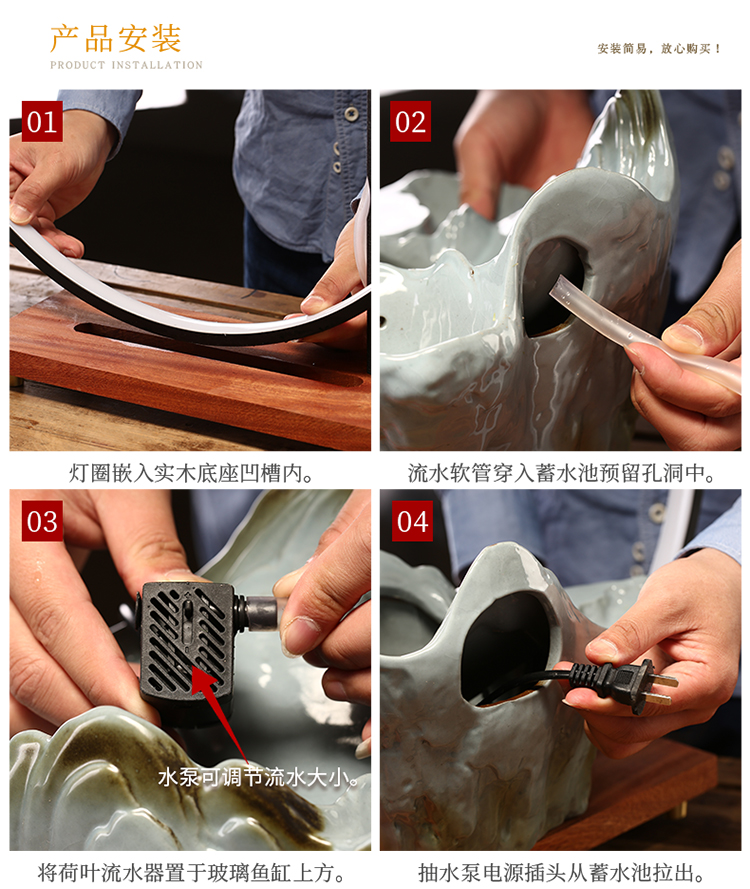 产品安装
PRODUCT INSTALLATION

安装简易，放心购买！

01

灯圈嵌入实木底座凹槽内。

02

流水软管穿入蓄水池预留孔洞中。

03

水泵可调节流水大小。

将荷叶流水器置于玻璃鱼缸上方。

04

抽水泵电源插头从蓄水池拉出。