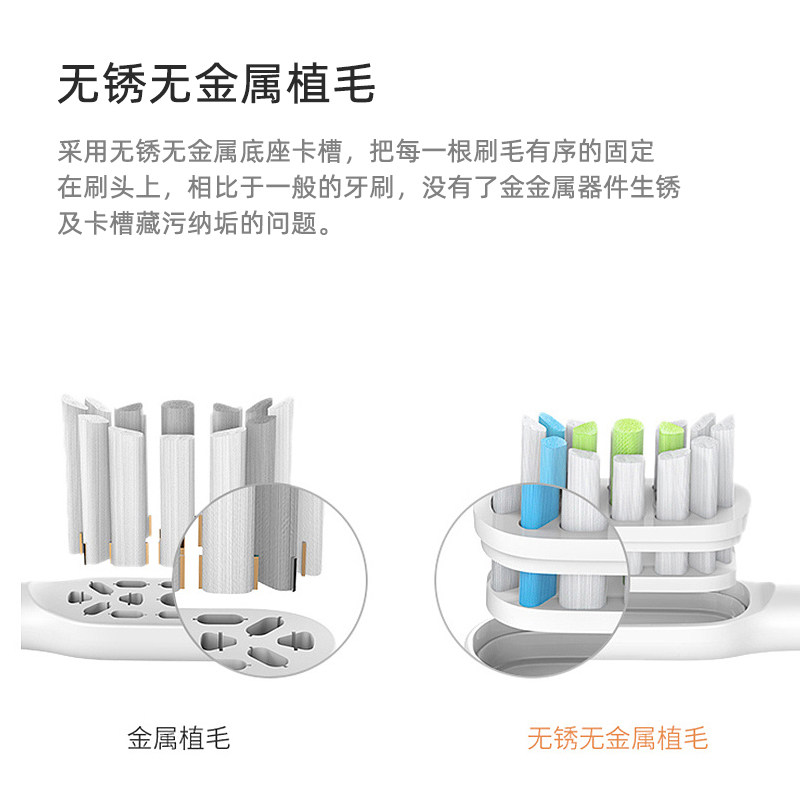 无锈无金属植毛

采用无锈无金属底座卡槽，把每一根刷毛有序的固定在刷头上，相比于一般的牙刷，没有了金金属器件生锈及卡槽藏污纳垢的问题。

金属植毛

无锈无金属植毛