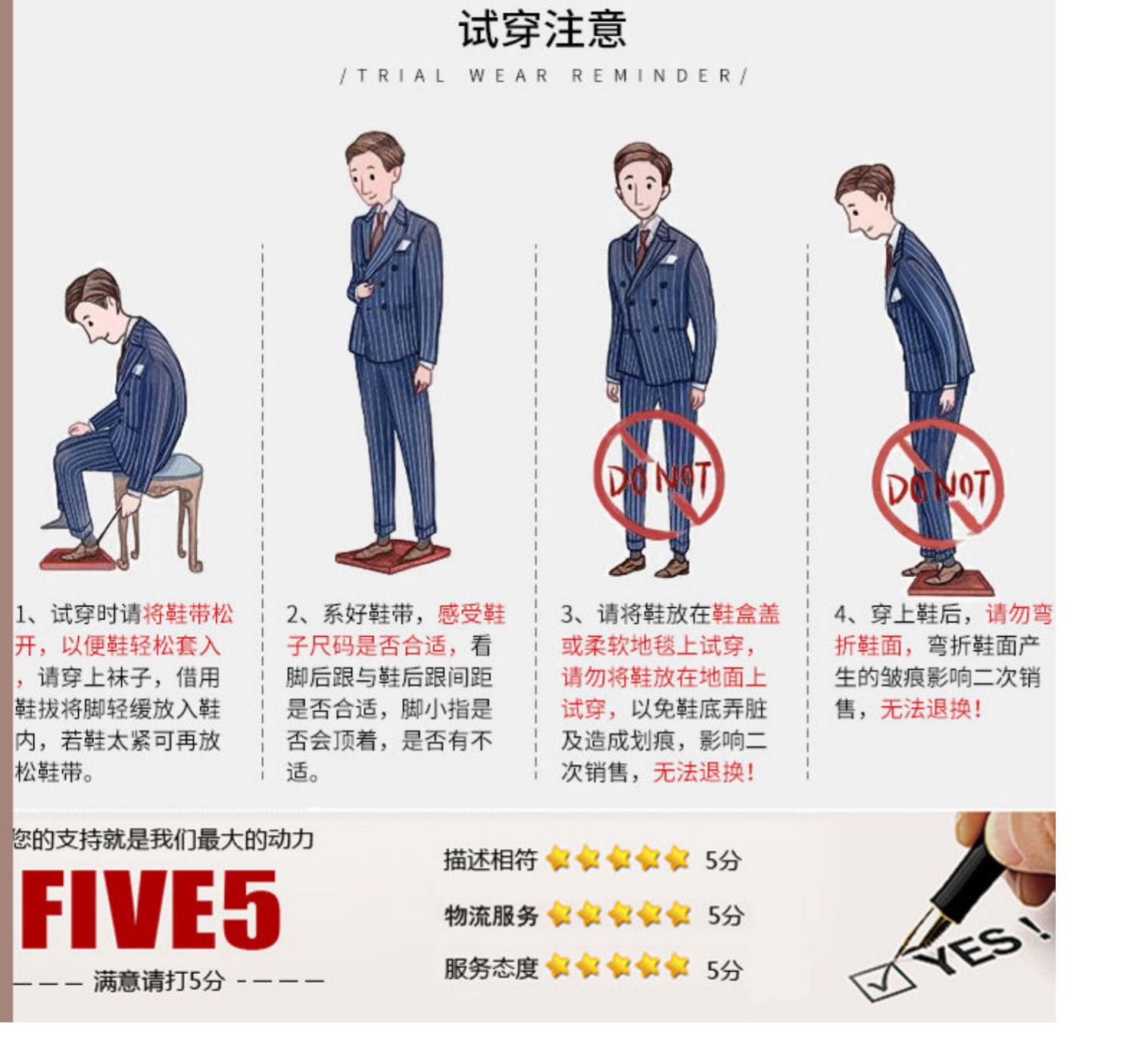 试穿注意

/TRIAL WEAR REMINDER/

DO NOT

DO NOT

1、试穿时请将鞋带松开，以便鞋轻松套入，请穿上袜子，借用鞋拔将脚轻缓放入鞋内，若鞋太紧可再放松鞋带。

2、系好鞋带，感受鞋子尺码是否合适，看脚后跟与鞋后跟间距是否合适，脚小指是否会顶着，是否有不适。

3、请将鞋放在鞋盒盖或柔软地毯上试穿，请勿将鞋放在地面上试穿，以免鞋底弄脏及造成划痕，影响二次销售，无法退换！

4、穿上鞋后，请勿弯折鞋面，弯折鞋面产生的皱痕影响二次销售，无法退换！

您的支持就是我们最大的动力

FIVE5

——— 满意请打5分 ————

描述相符 5分

物流服务 5分

服务态度 5分

YES!