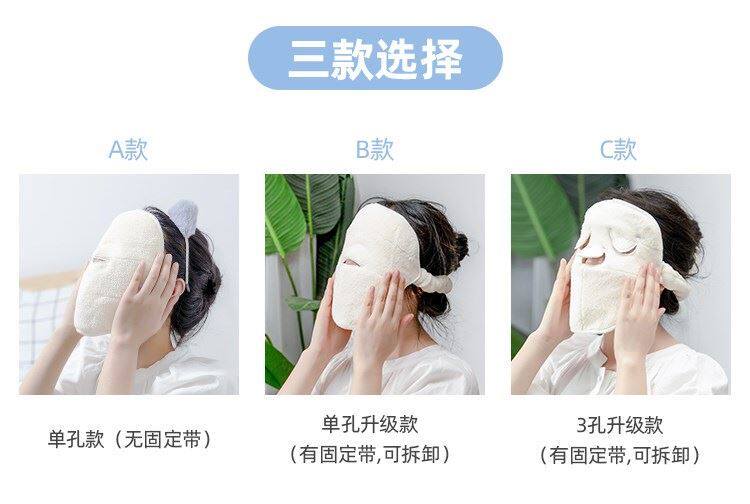 三款选择

A款

B款

C款

单孔款（无固定带）

单孔升级款
（有固定带,可拆卸）

3孔升级款
（有固定带,可拆卸）