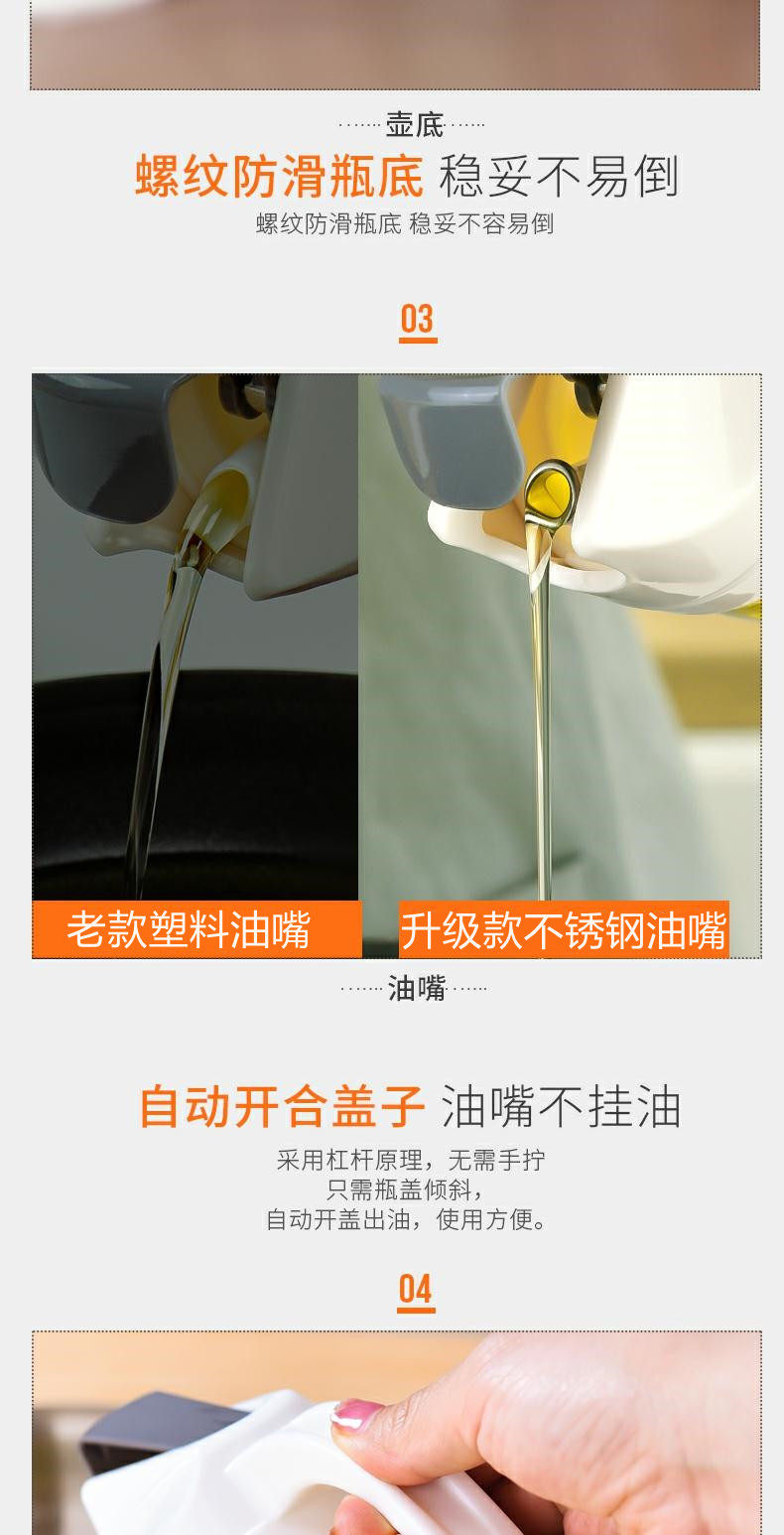 壶底

螺纹防滑瓶底 稳妥不易倒

螺纹防滑瓶底 稳妥不容易倒

03

老款塑料油嘴

升级款不锈钢油嘴

油嘴

自动开合盖子 油嘴不挂油

采用杠杆原理，无需手拧
只需瓶盖倾斜，
自动开盖出油，使用方便。

04