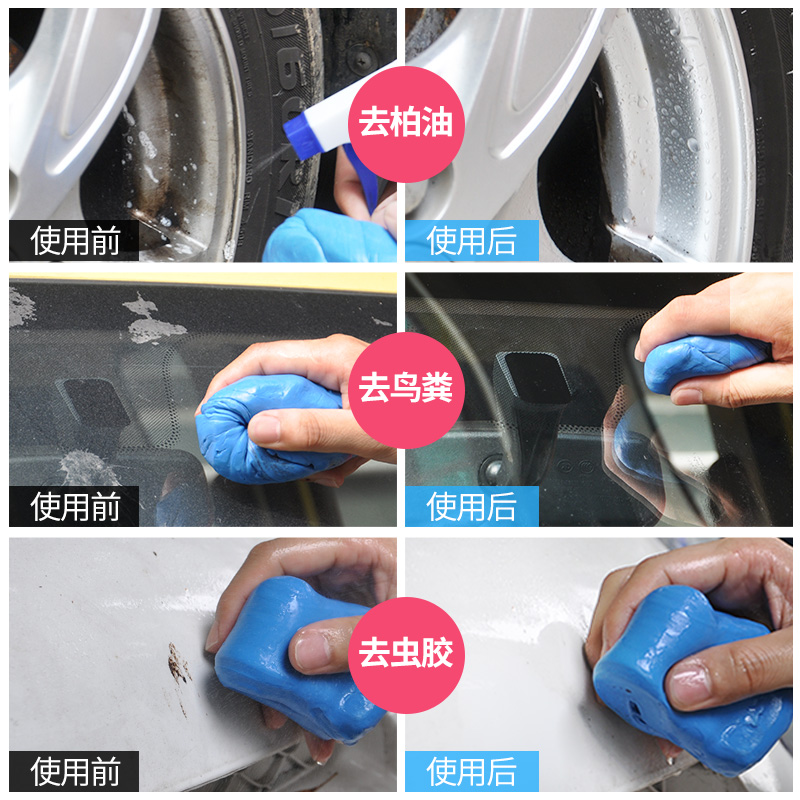 去柏油

使用前

使用后

去鸟粪

使用前

使用后

去虫胶

使用前

使用后