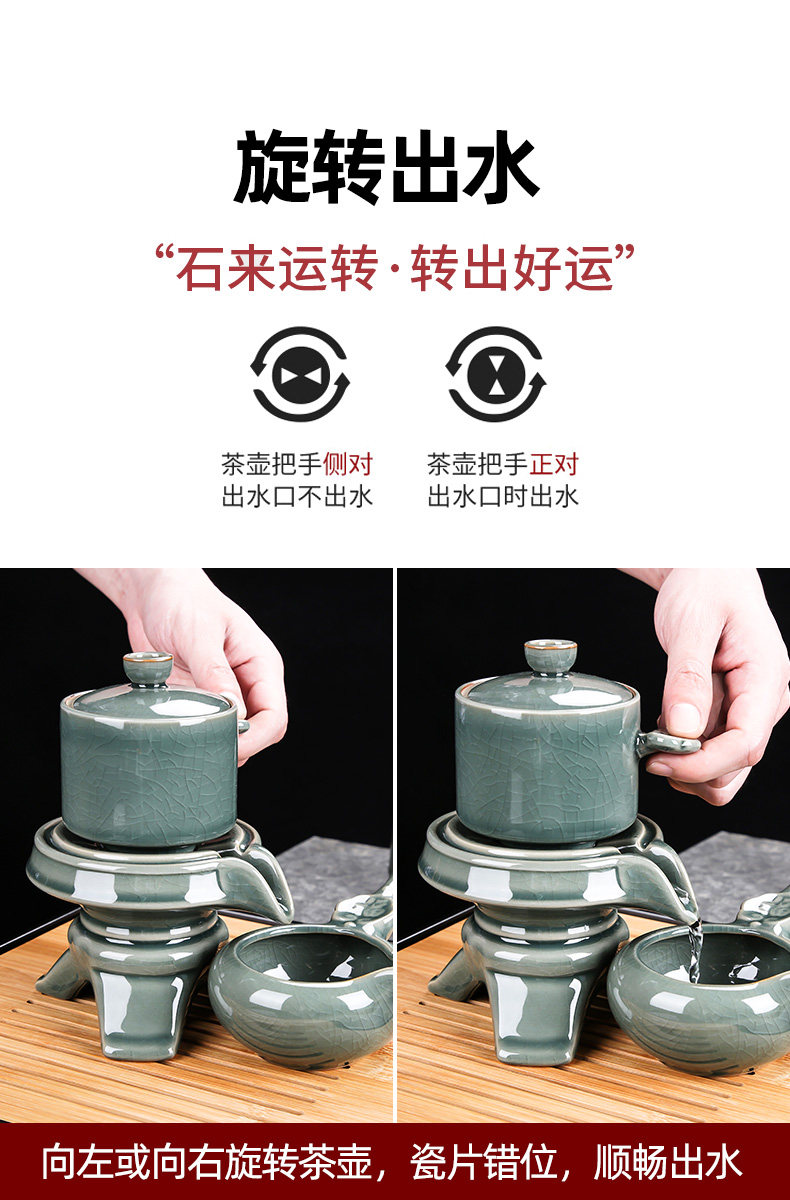 旋转出水

“石来运转·转出好运”

茶壶把手侧对
出水口不出水

茶壶把手正对
出水口时出水

向左或向右旋转茶壶，瓷片错位，顺畅出水