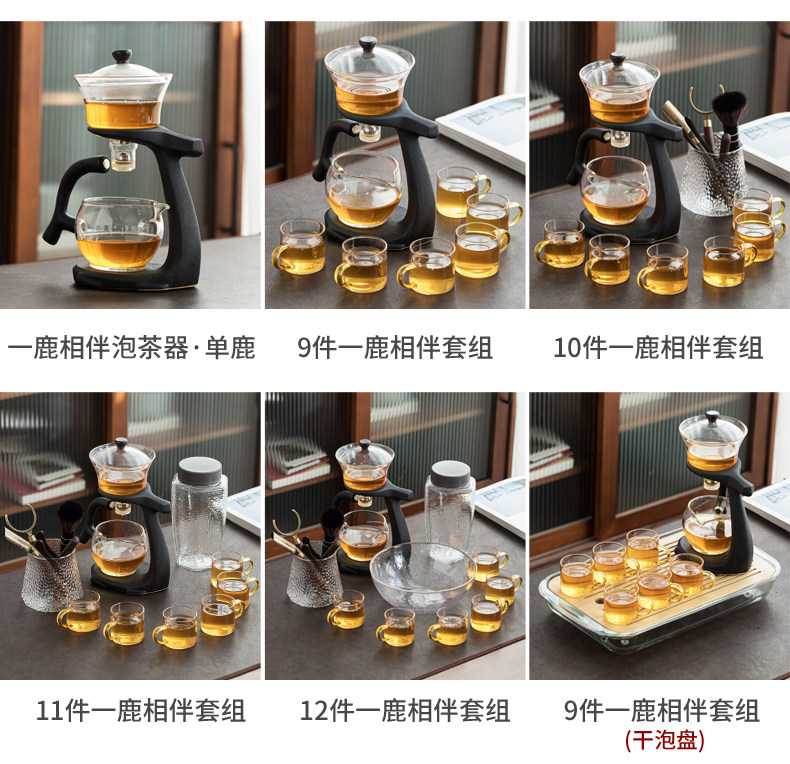 一鹿相伴泡茶器·单鹿

9件一鹿相伴套组

10件一鹿相伴套组

11件一鹿相伴套组

12件一鹿相伴套组

9件一鹿相伴套组
(干泡盘)