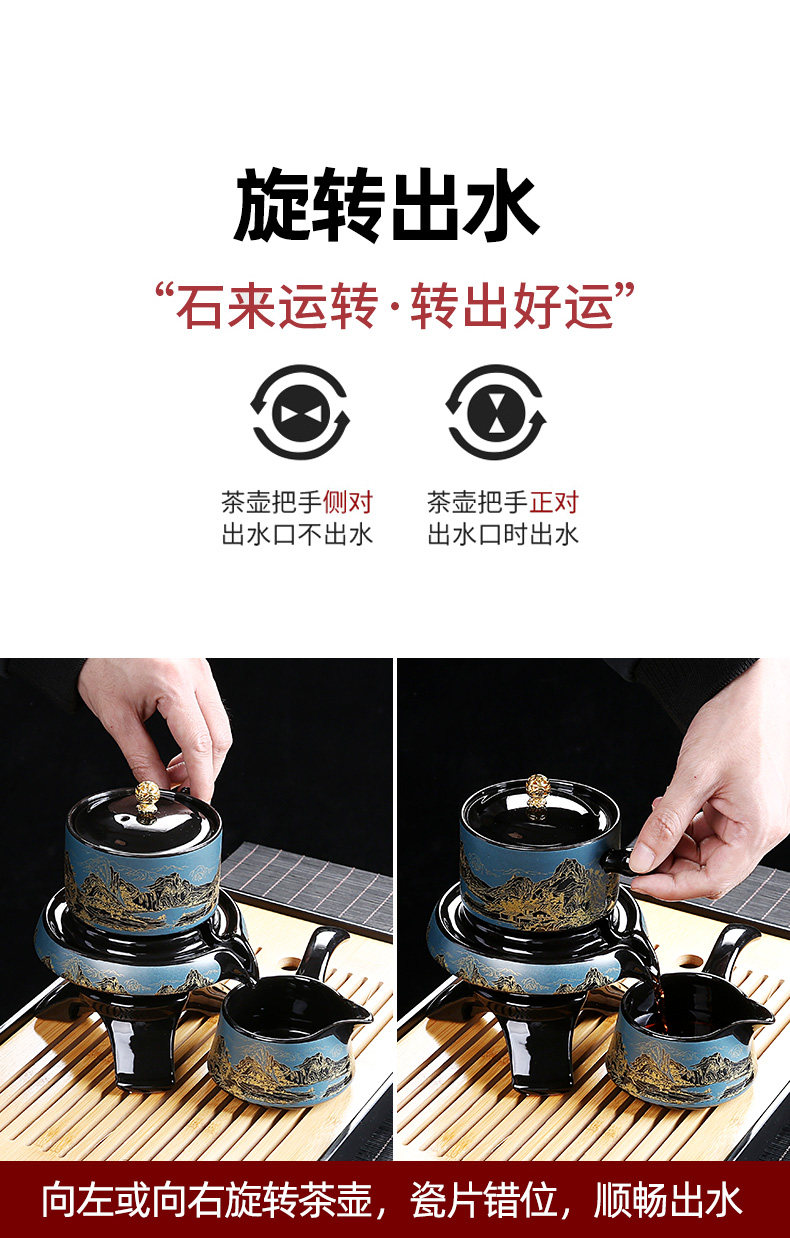 旋转出水

“石来运转·转出好运”

茶壶把手侧对
出水口不出水

茶壶把手正对
出水口时出水

向左或向右旋转茶壶，瓷片错位，顺畅出水