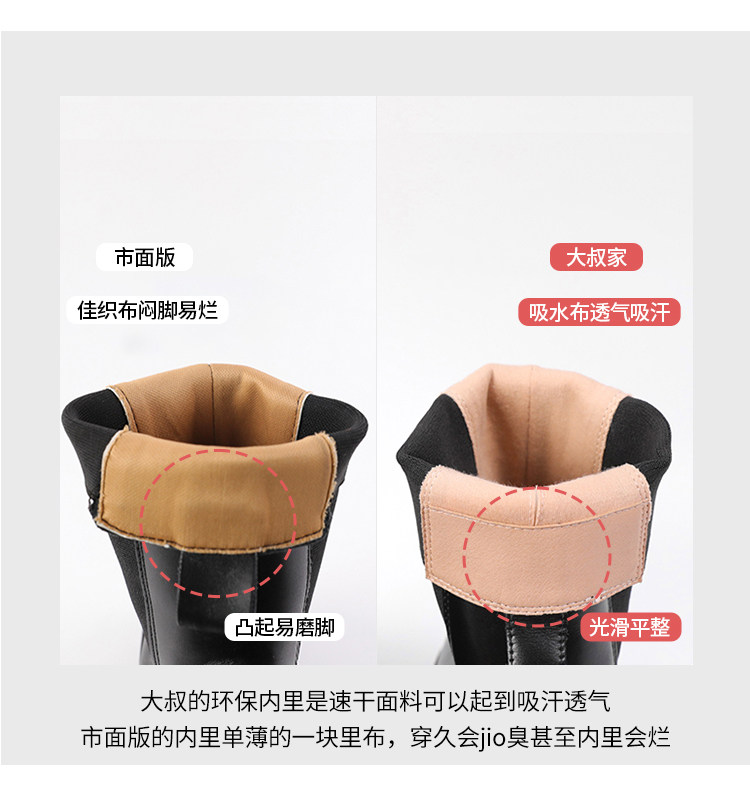 市面版

佳织布闷脚易烂

凸起易磨脚

大叔家

吸水布透气吸汗

光滑平整

大叔的环保内里是速干面料可以起到吸汗透气
市面版的内里单薄的一块里布，穿久会jio臭甚至内里会烂