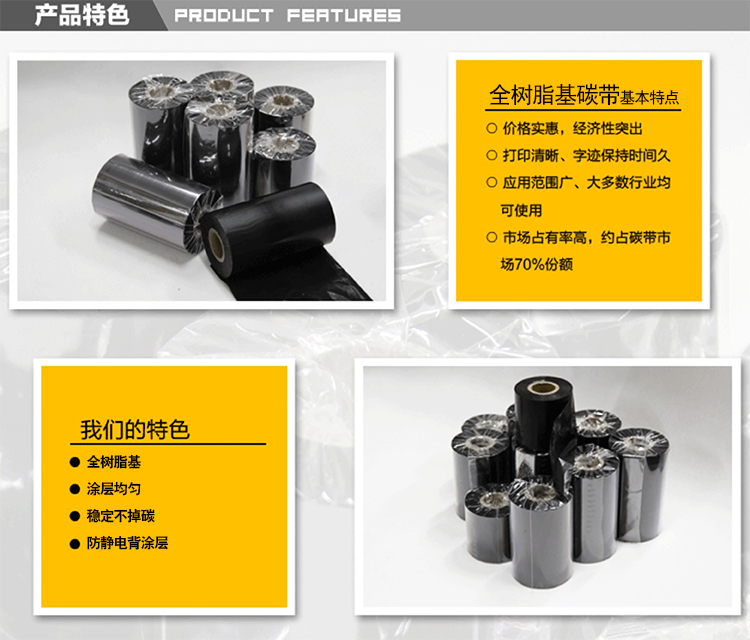 产品特色 PRODUCT FEATURES

全树脂基碳带基本特点

○ 价格实惠，经济性突出

○ 打印清晰、字迹保持时间久

○ 应用范围广、大多数行业均可使用

○ 市场占有率高，约占碳带市场70%份额

我们的特色

● 全树脂基

● 涂层均匀

● 稳定不掉碳

● 防静电背涂层