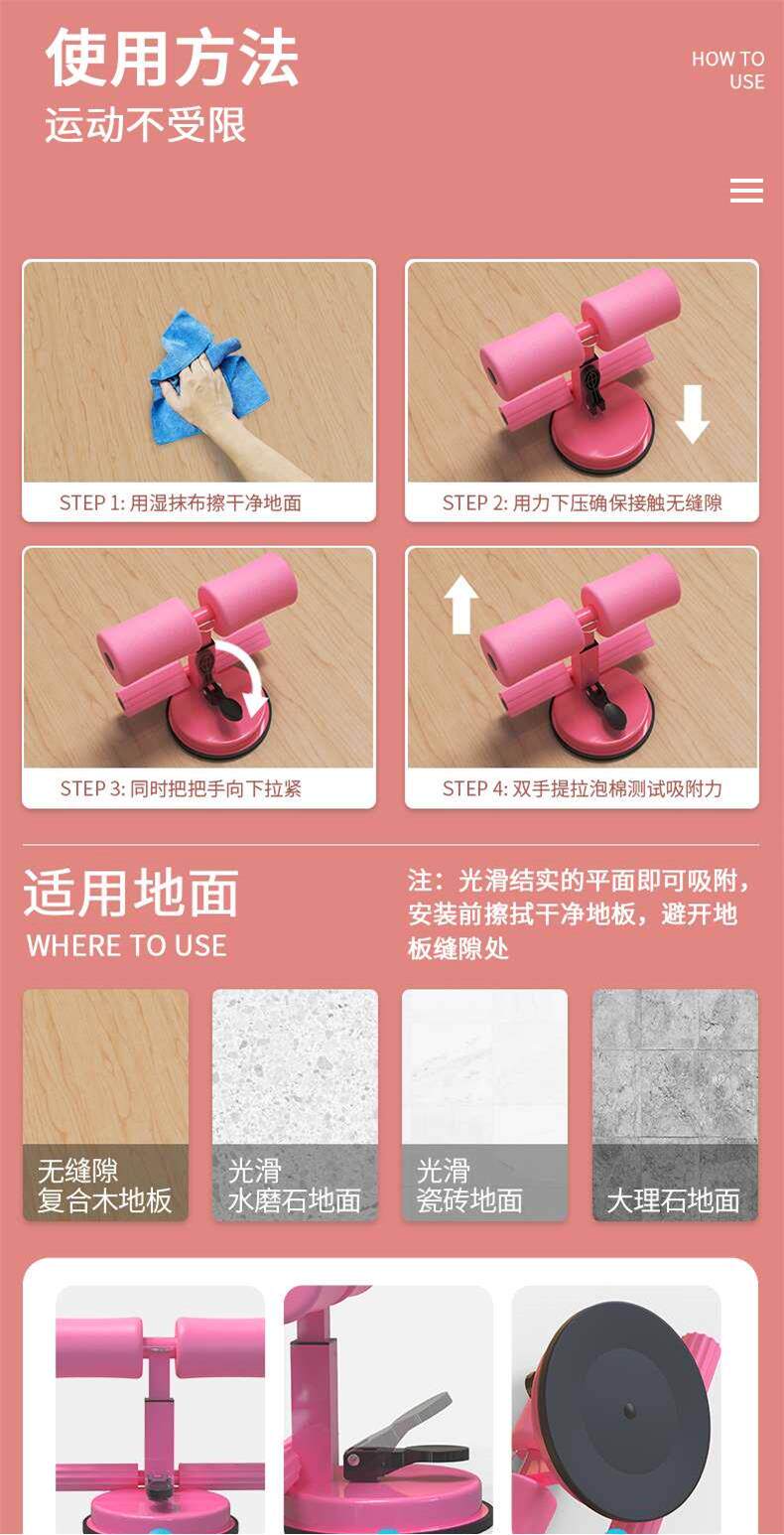 使用方法
运动不受限

HOW TO USE

STEP 1: 用湿抹布擦干净地面

STEP 2: 用力下压确保接触无缝隙

STEP 3: 同时把把手向下拉紧

STEP 4: 双手提拉泡棉测试吸附力

适用地面
WHERE TO USE

注：光滑结实的平面即可吸附，安装前擦拭干净地板，避开地板缝隙处

无缝隙
复合木地板

光滑
水磨石地面

光滑
瓷砖地面

大理石地面