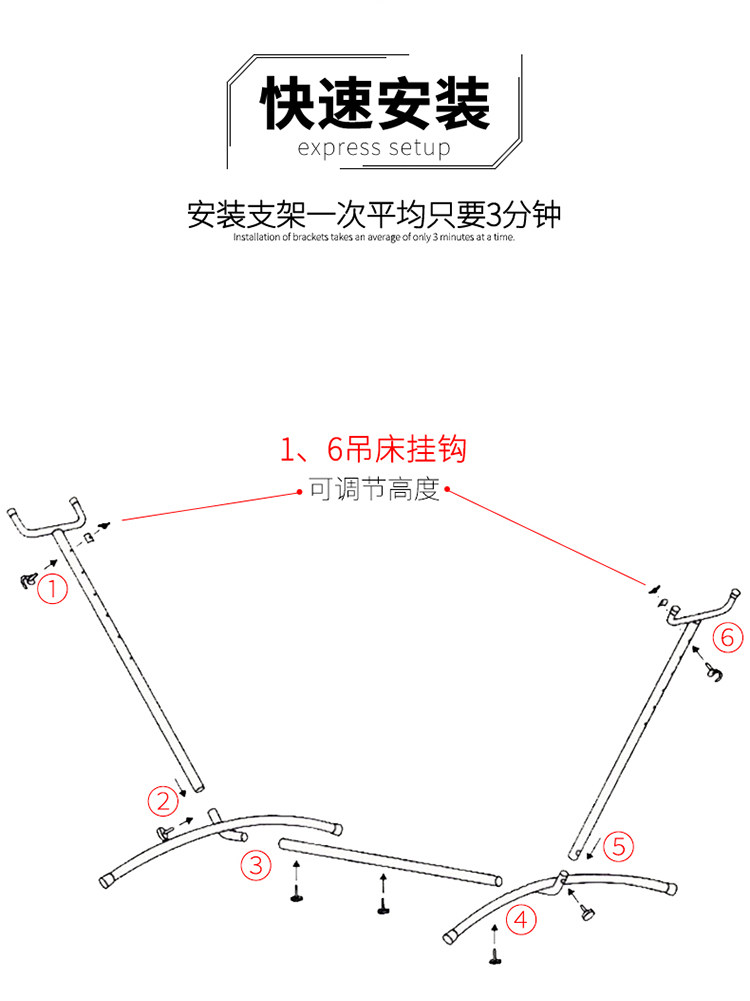 快速安装
express setup

安装支架一次平均只要3分钟
Installation of brackets takes an average of only 3 minutes at a time.

1、6吊床挂钩
可调节高度

①
⑥
②
③
⑤
④