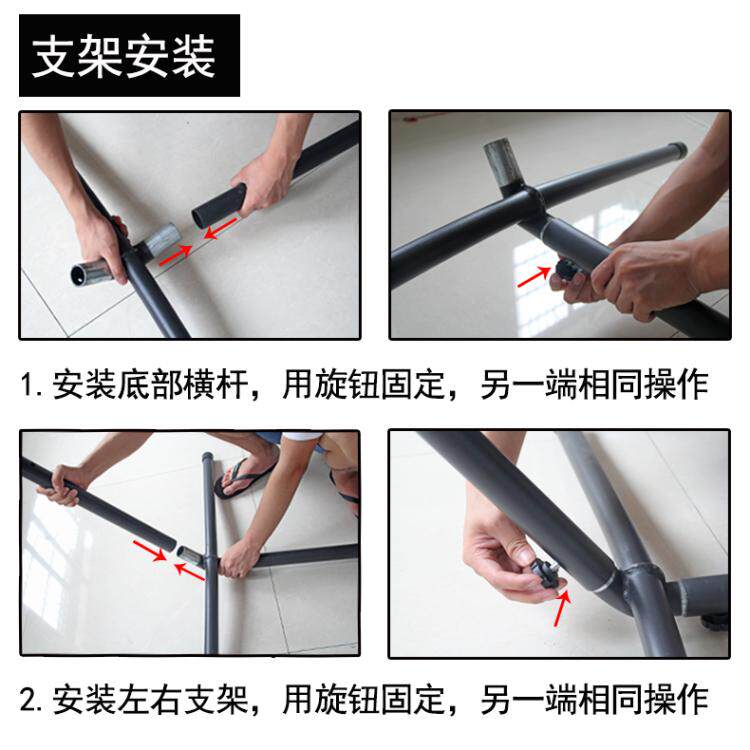 支架安装

1. 安装底部横杆，用旋钮固定，另一端相同操作

2. 安装左右支架，用旋钮固定，另一端相同操作