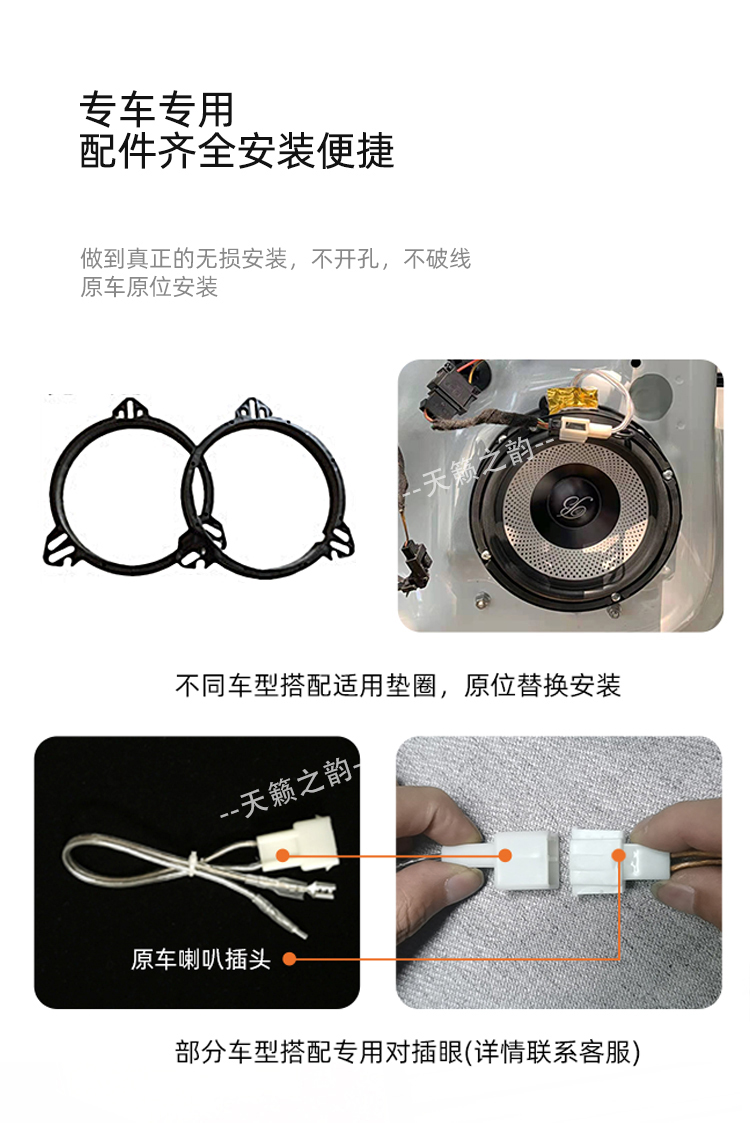 专车专用
配件齐全安装便捷

做到真正的无损安装，不开孔，不破线
原车原位安装

--天籁之韵--

不同车型搭配适用垫圈，原位替换安装

--天籁之韵--

原车喇叭插头

部分车型搭配专用对插眼(详情联系客服)