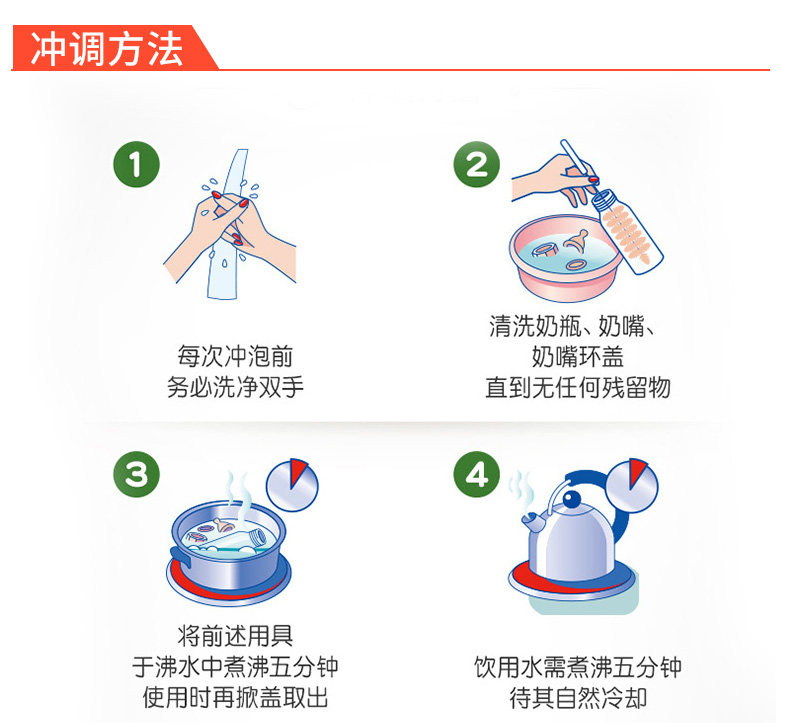 冲调方法

1

每次冲泡前
务必洗净双手

2

清洗奶瓶、奶嘴、
奶嘴环盖
直到无任何残留物

3

将前述用具
于沸水中煮沸五分钟
使用时再掀盖取出

4

饮用水需煮沸五分钟
待其自然冷却