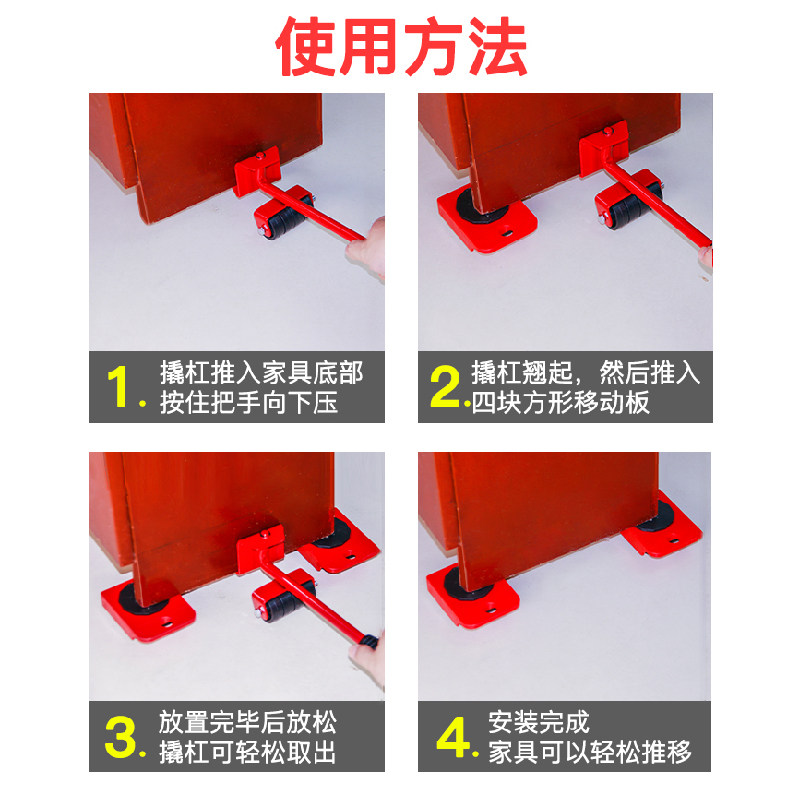 使用方法

1. 撬杠推入家具底部
按住把手向下压

2. 撬杠翘起，然后推入
四块方形移动板

3. 放置完毕后放松
撬杠可轻松取出

4. 安装完成
家具可以轻松推移