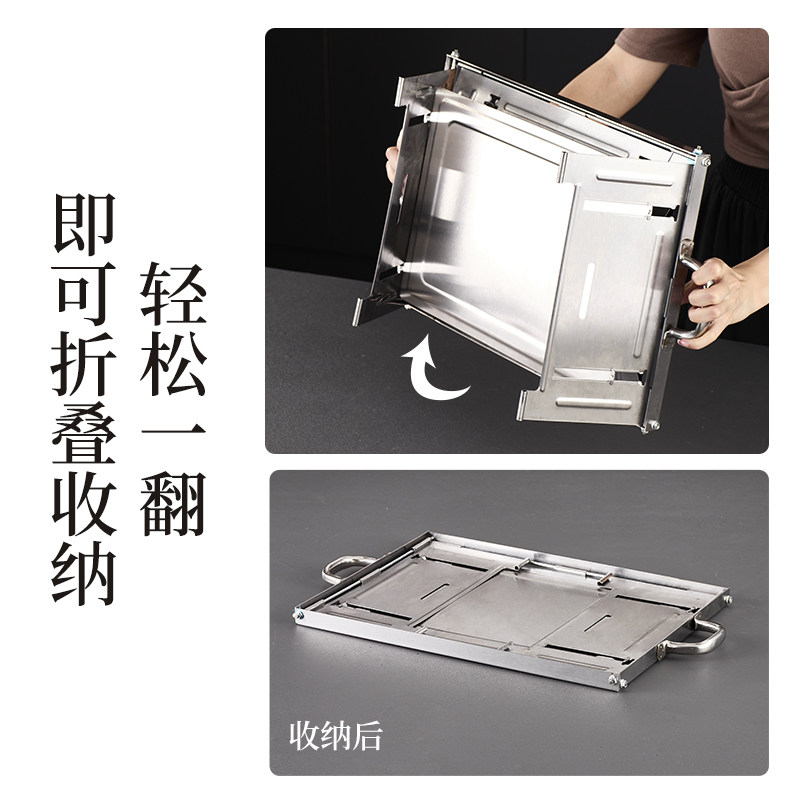 轻松一翻

即可折叠收纳

收纳后