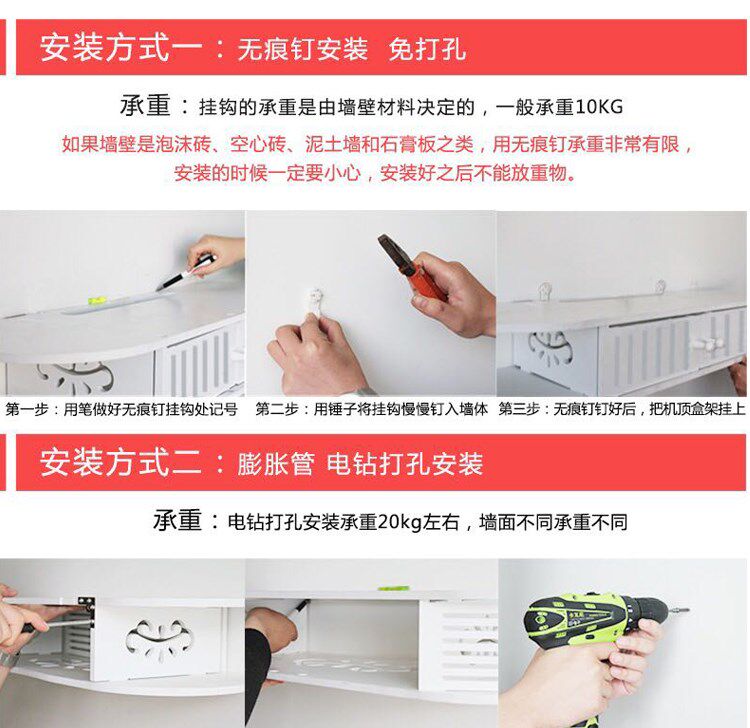 安装方式一：无痕钉安装 免打孔

承重：挂钩的承重是由墙壁材料决定的，一般承重10KG

如果墙壁是泡沫砖、空心砖、泥土墙和石膏板之类，用无痕钉承重非常有限，安装的时候一定要小心，安装好之后不能放重物。

第一步：用笔做好无痕钉挂钩处记号

第二步：用锤子将挂钩慢慢钉入墙体

第三步：无痕钉钉好后，把机顶盒架挂上

安装方式二：膨胀管 电钻打孔安装

承重：电钻打孔安装承重20kg左右，墙面不同承重不同