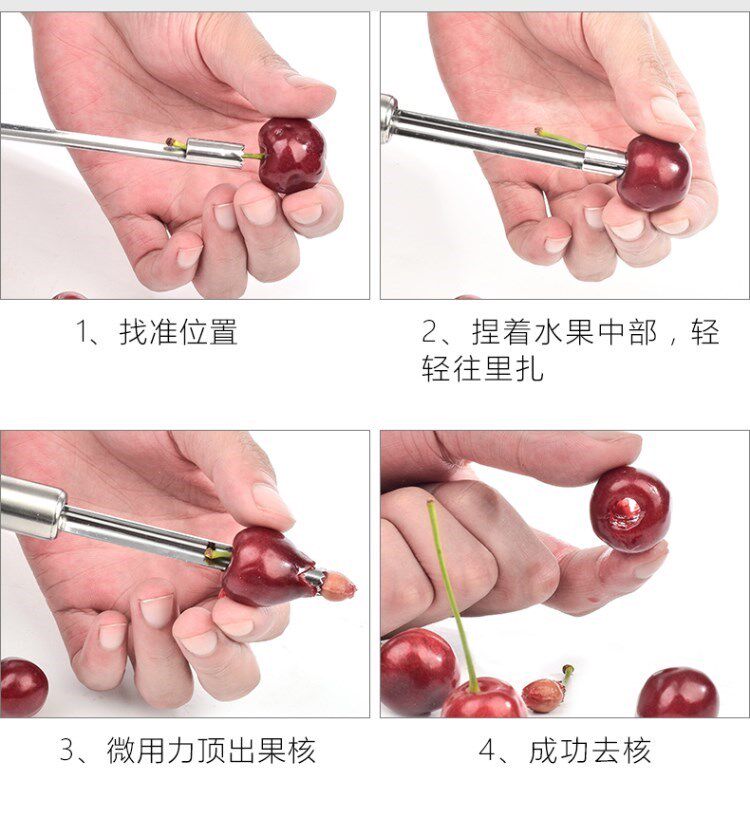 1、找准位置

2、捏着水果中部，轻轻往里扎

3、微用力顶出果核

4、成功去核