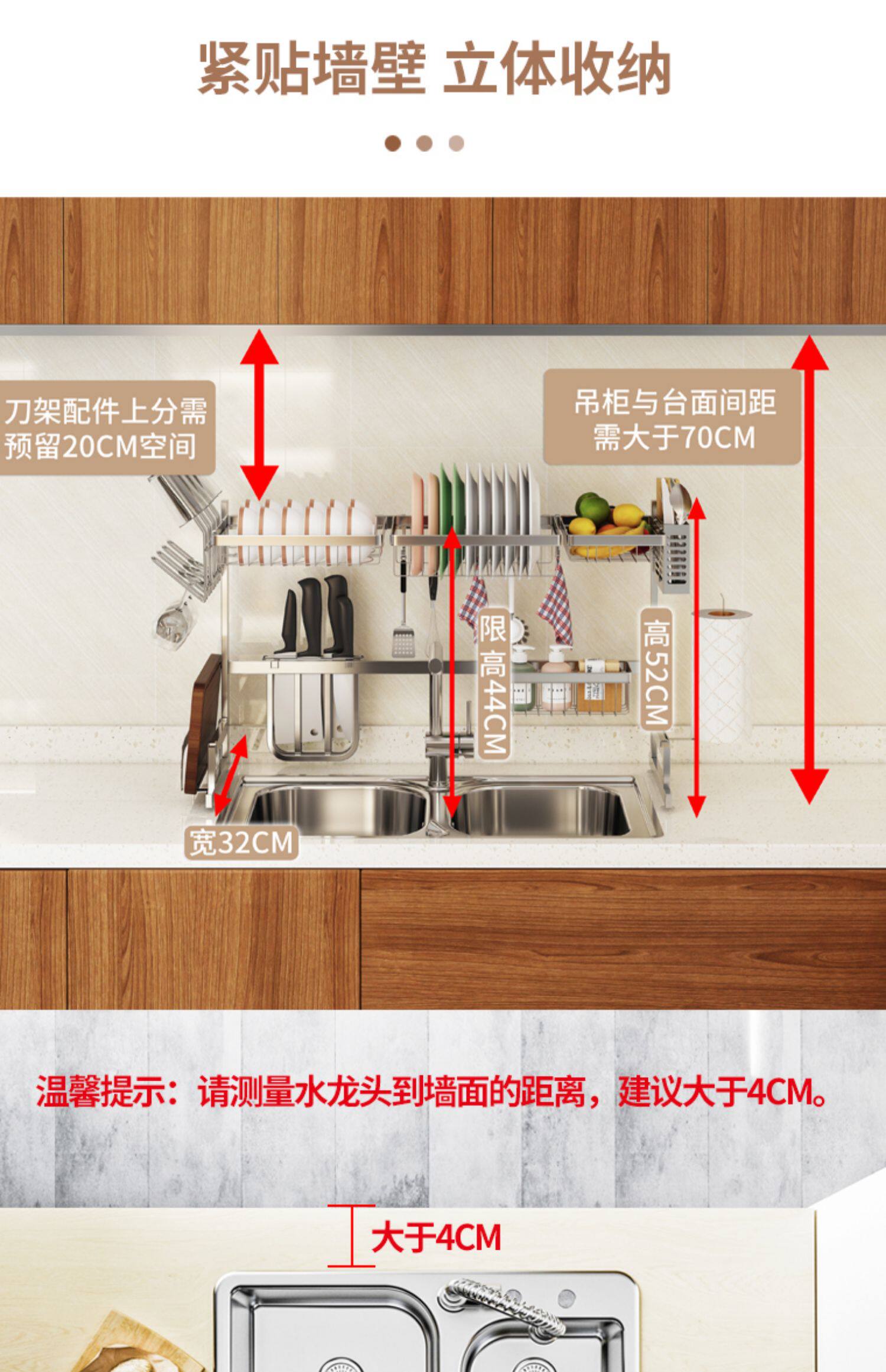 紧贴墙壁 立体收纳

刀架配件上分需预留20CM空间

吊柜与台面间距需大于70CM

限高44CM

高52CM

宽32CM

温馨提示：请测量水龙头到墙面的距离，建议大于4CM。

大于4CM