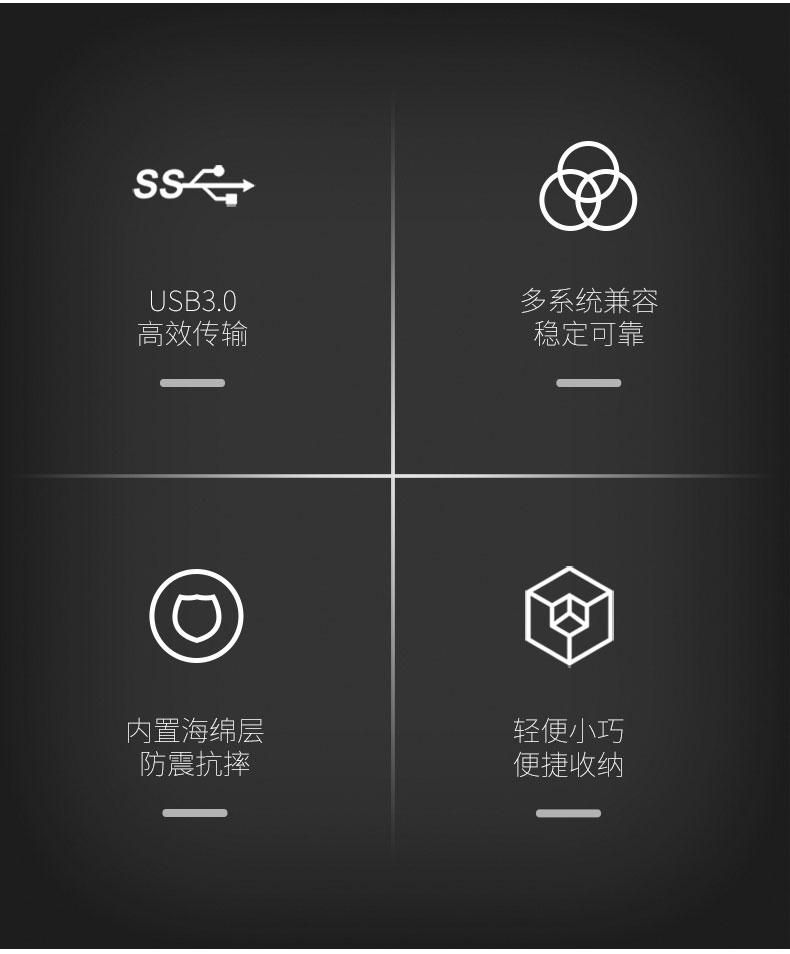 SS

USB3.0
高效传输

多系统兼容
稳定可靠

内置海绵层
防震抗摔

轻便小巧
便捷收纳