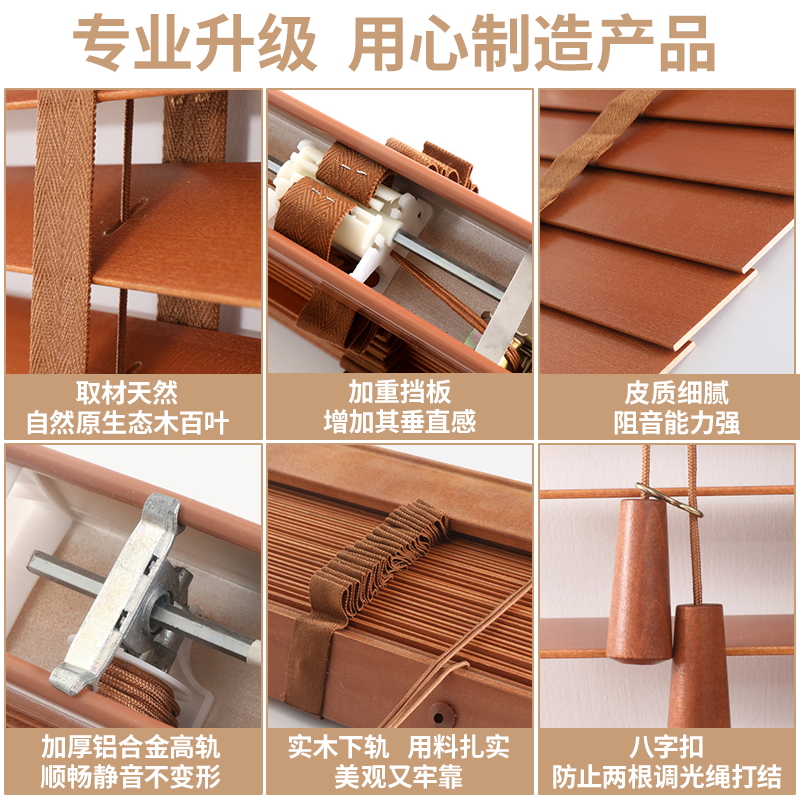 专业升级 用心制造产品

取材天然
自然原生态木百叶

加重挡板
增加其垂直感

皮质细腻
阻音能力强

加厚铝合金高轨
顺畅静音不变形

实木下轨 用料扎实
美观又牢靠

八字扣
防止两根调光绳打结