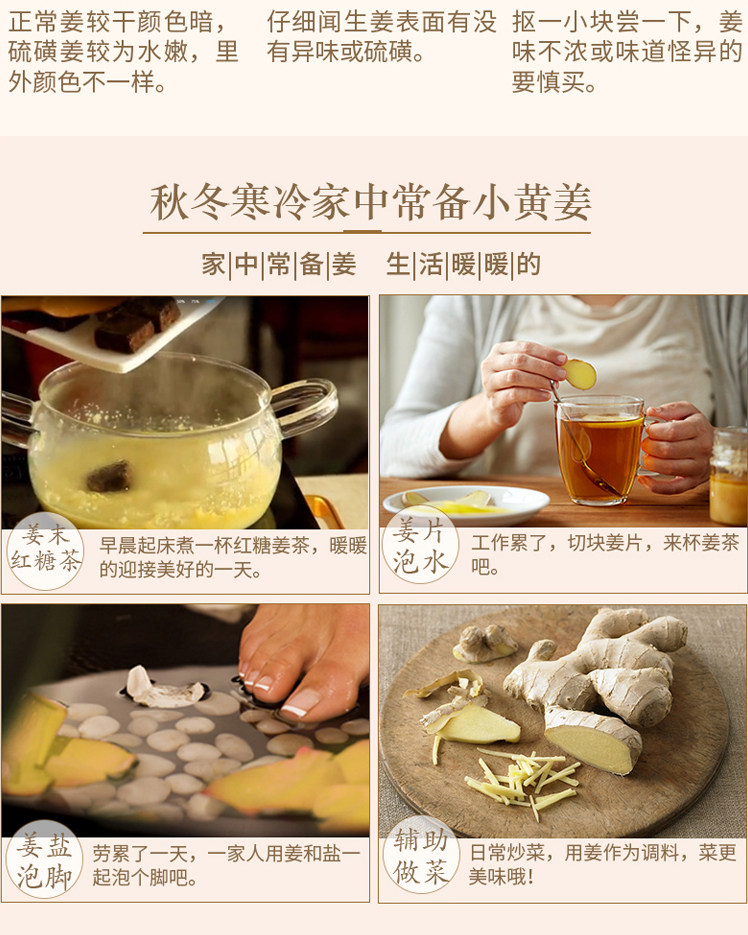 正常姜较干颜色暗，硫磺姜较为水嫩，里外颜色不一样。

仔细闻生姜表面有没有异味或硫磺。

抠一小块尝一下，姜味不浓或味道怪异的要慎买。

秋冬寒冷家中常备小黄姜

家|中|常|备|姜 生|活|暖|暖|的

姜末红糖茶

早晨起床煮一杯红糖姜茶，暖暖的迎接美好的一天。

姜片泡水

工作累了，切块姜片，来杯姜茶吧。

姜盐泡脚

劳累了一天，一家人用姜和盐一起泡个脚吧。

辅助做菜

日常炒菜，用姜作为调料，菜更美味哦！