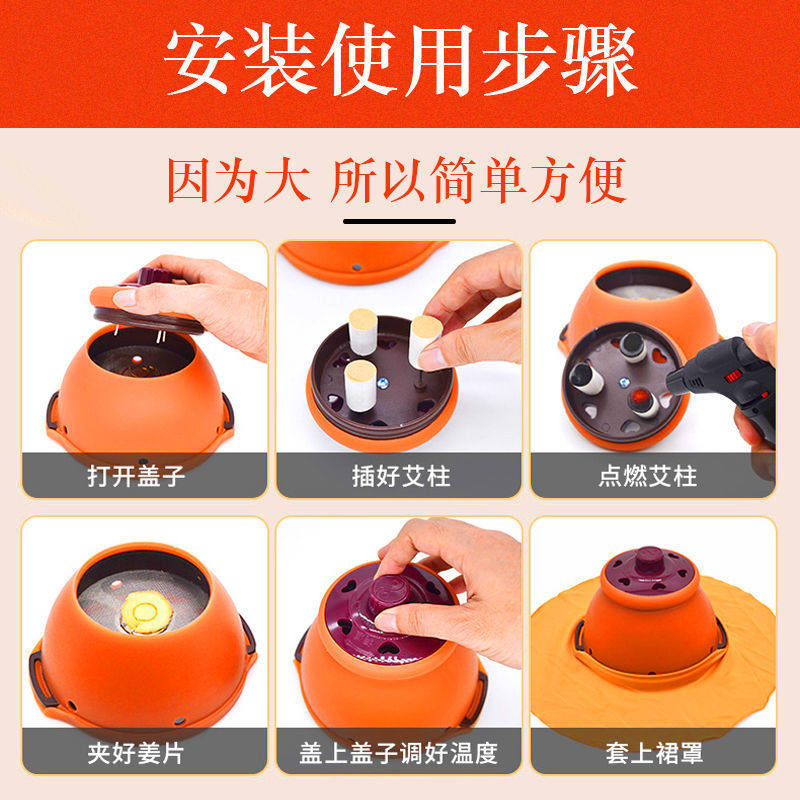 安装使用步骤

因为大 所以简单方便

打开盖子

插好艾柱

点燃艾柱

夹好姜片

盖上盖子调好温度

套上裙罩