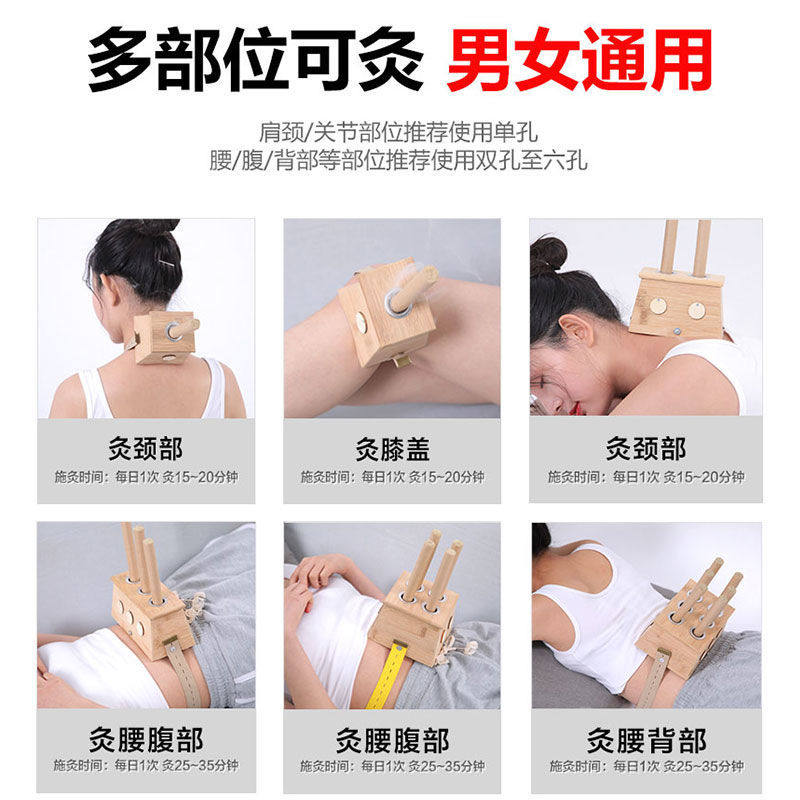 多部位可灸 男女通用

肩颈/关节部位推荐使用单孔
腰/腹/背部等部位推荐使用双孔至六孔

灸颈部
施灸时间：每日1次 灸15~20分钟

灸膝盖
施灸时间：每日1次 灸15~20分钟

灸颈部
施灸时间：每日1次 灸15~20分钟

灸腰腹部
施灸时间：每日1次 灸25~35分钟

灸腰腹部
施灸时间：每日1次 灸25~35分钟

灸腰背部
施灸时间：每日1次 灸25~35分钟