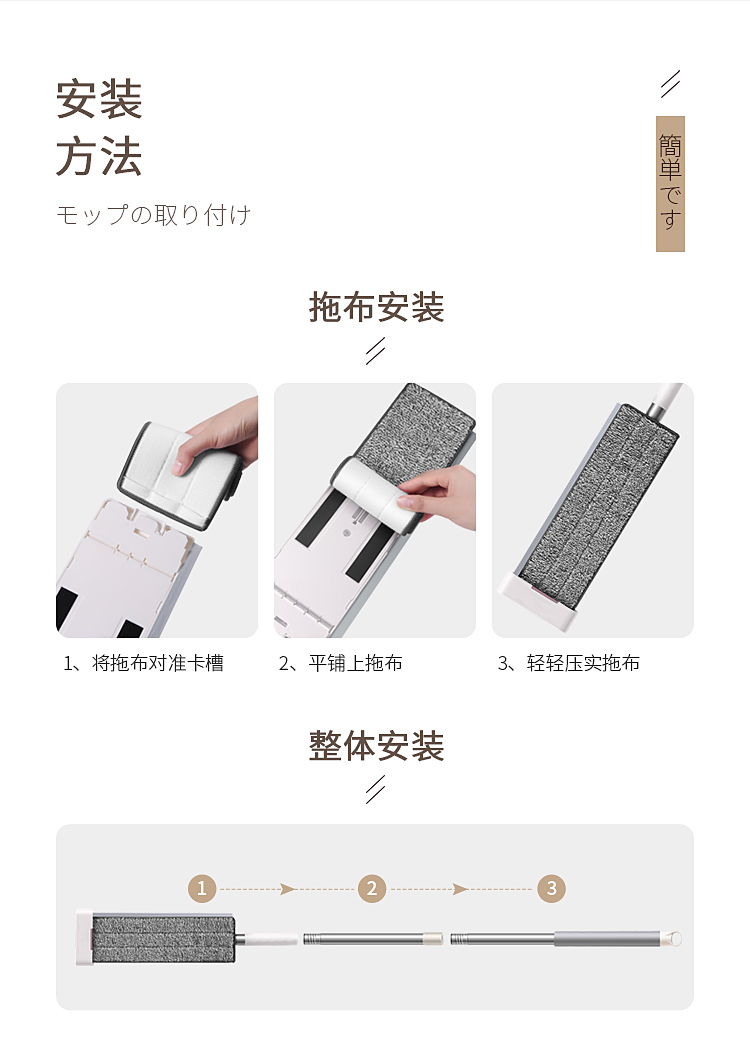 安装
方法

モップの取り付け

簡単です

拖布安装

1、将拖布对准卡槽

2、平铺上拖布

3、轻轻压实拖布

整体安装

1

2

3