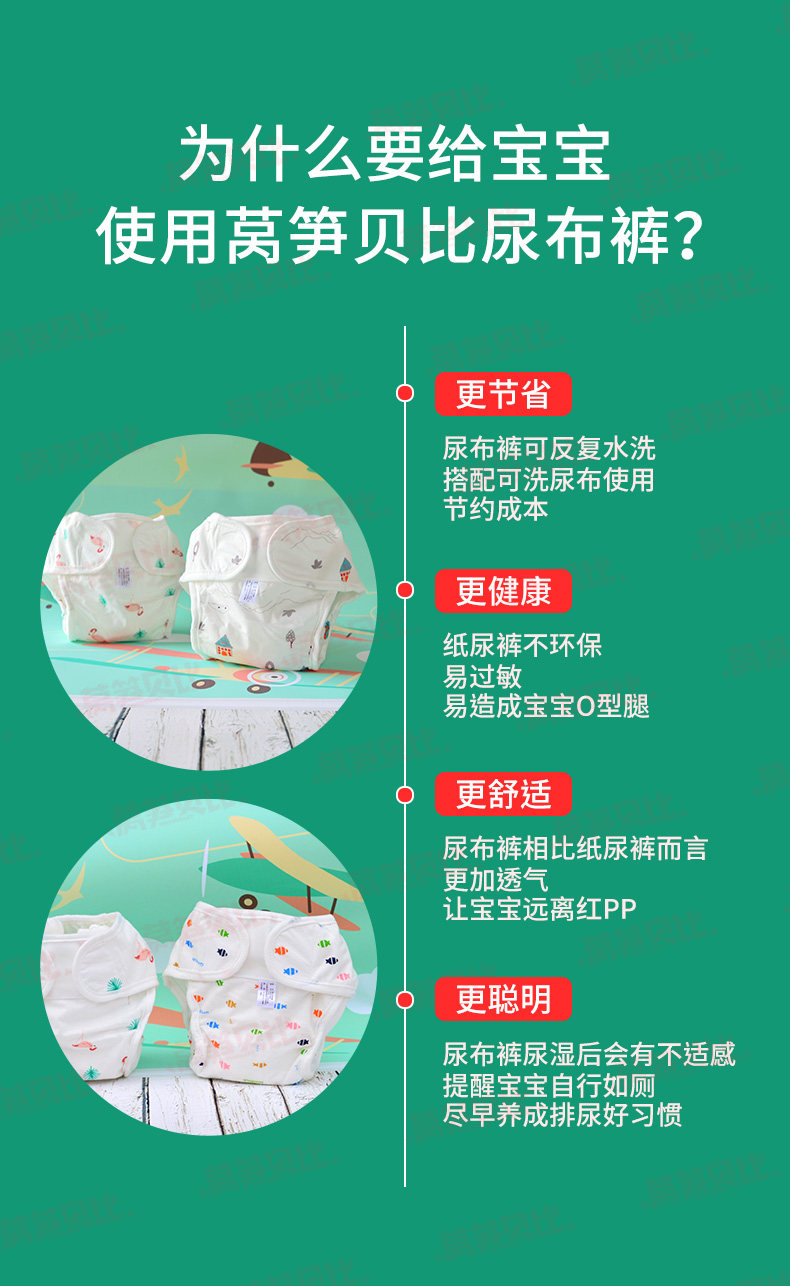 为什么要给宝宝
使用莴笋贝比尿布裤？

更节省

尿布裤可反复水洗
搭配可洗尿布使用
节约成本

更健康

纸尿裤不环保
易过敏
易造成宝宝O型腿

更舒适

尿布裤相比纸尿裤而言
更加透气
让宝宝远离红PP

更聪明

尿布裤尿湿后会有不适感
提醒宝宝自行如厕
尽早养成排尿好习惯