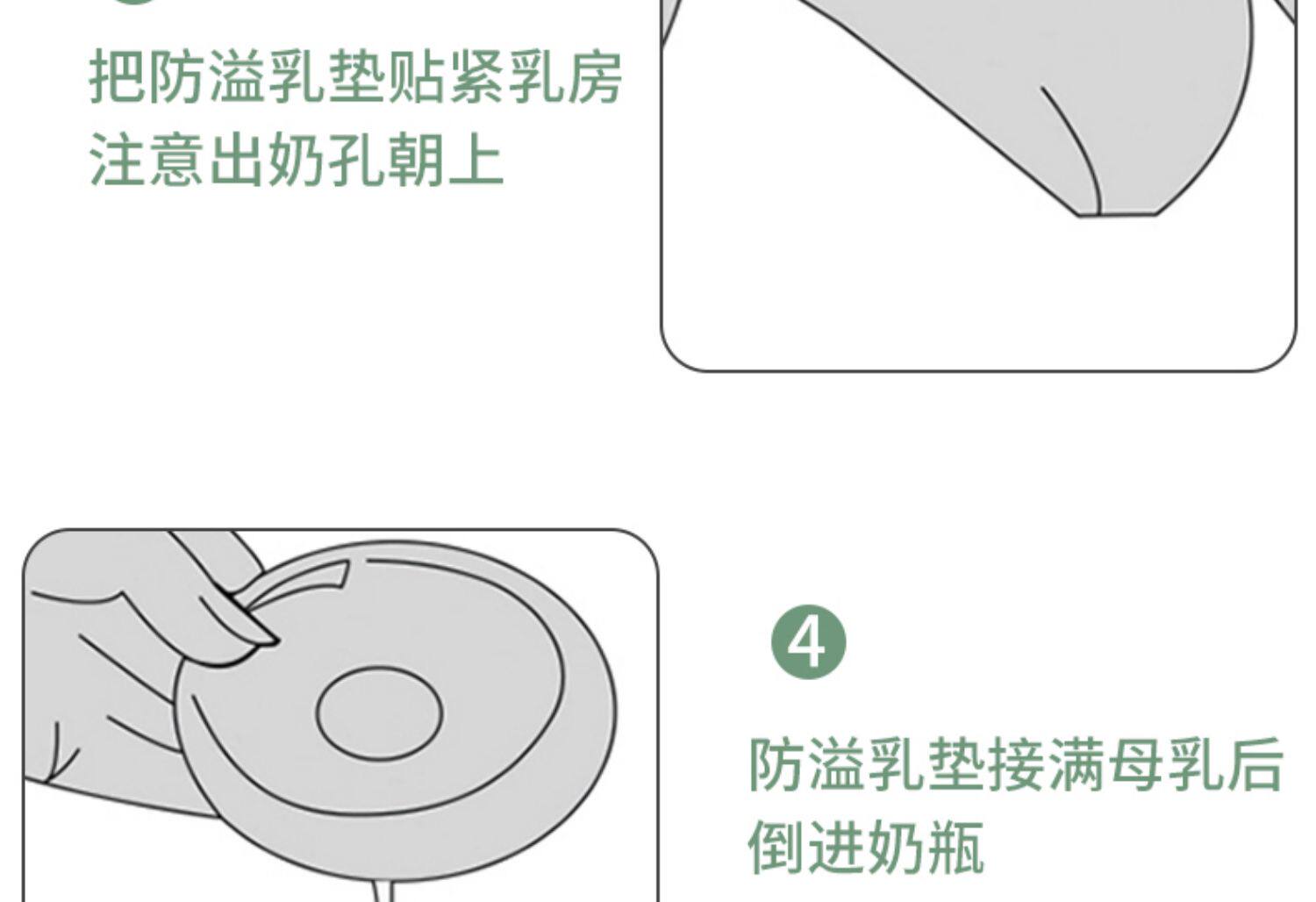 把防溢乳垫贴紧乳房
注意出奶孔朝上

4

防溢乳垫接满母乳后
倒进奶瓶