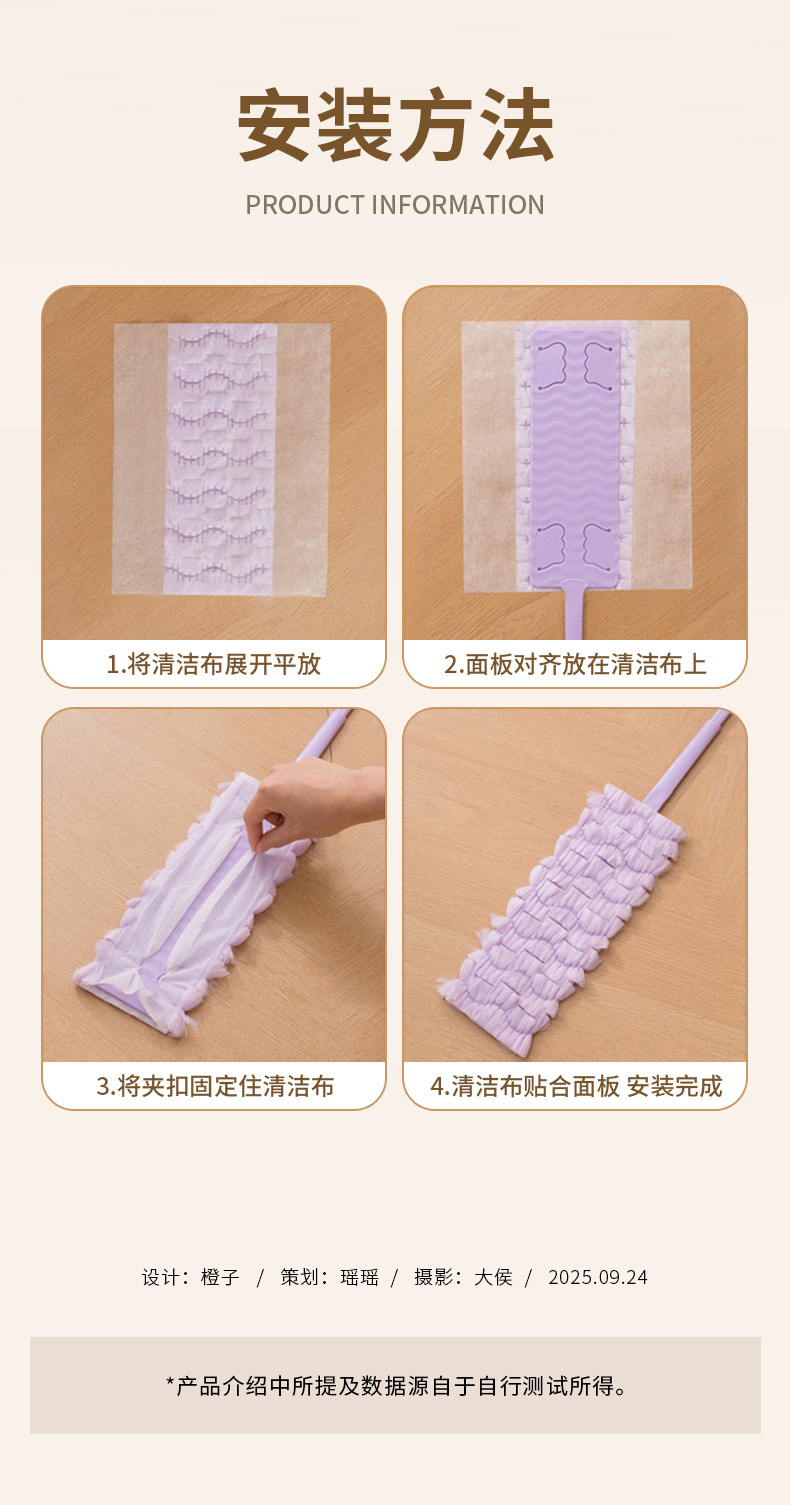 安装方法

PRODUCT INFORMATION

1.将清洁布展开平放

2.面板对齐放在清洁布上

3.将夹扣固定住清洁布

4.清洁布贴合面板 安装完成

设计：橙子 / 策划：瑶瑶 / 摄影：大侯 / 2025.09.24

*产品介绍中所提及数据源自于自行测试所得。