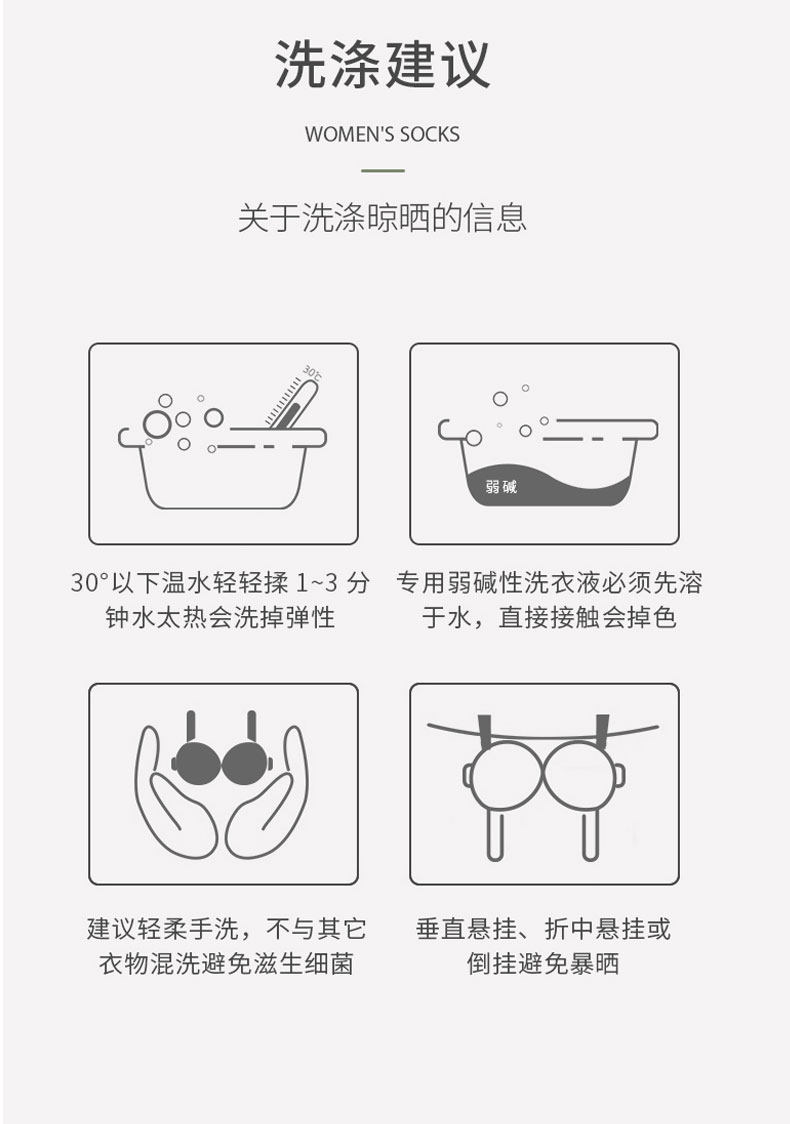 洗涤建议

WOMEN'S SOCKS

关于洗涤晾晒的信息

30℃

30°以下温水轻轻揉 1~3 分钟水太热会洗掉弹性

弱碱

专用弱碱性洗衣液必须先溶于水，直接接触会掉色

建议轻柔手洗，不与其它衣物混洗避免滋生细菌

垂直悬挂、折中悬挂或倒挂避免暴晒