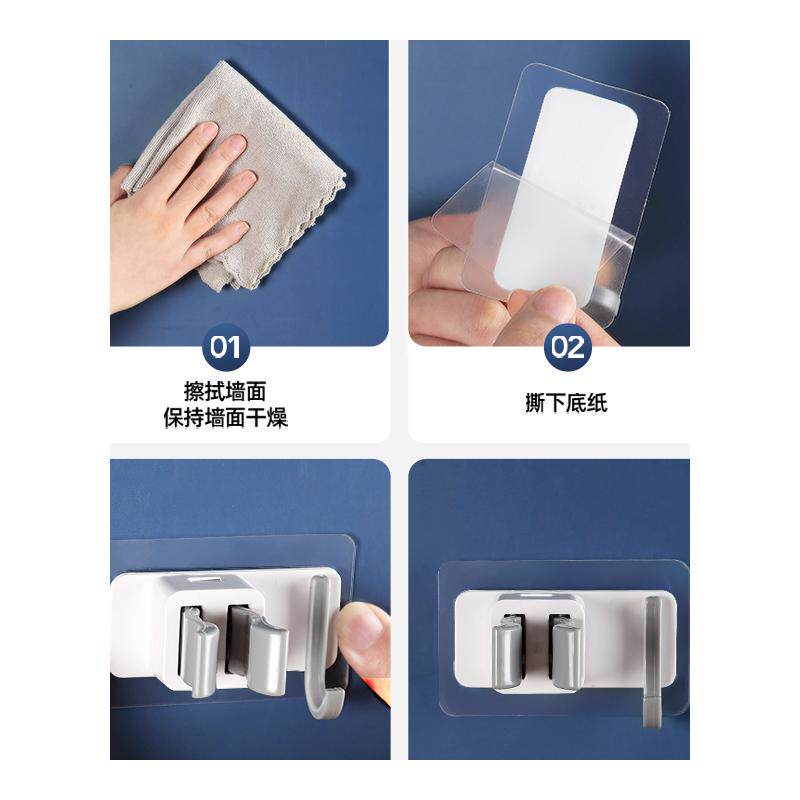 01
擦拭墙面
保持墙面干燥

02
撕下底纸