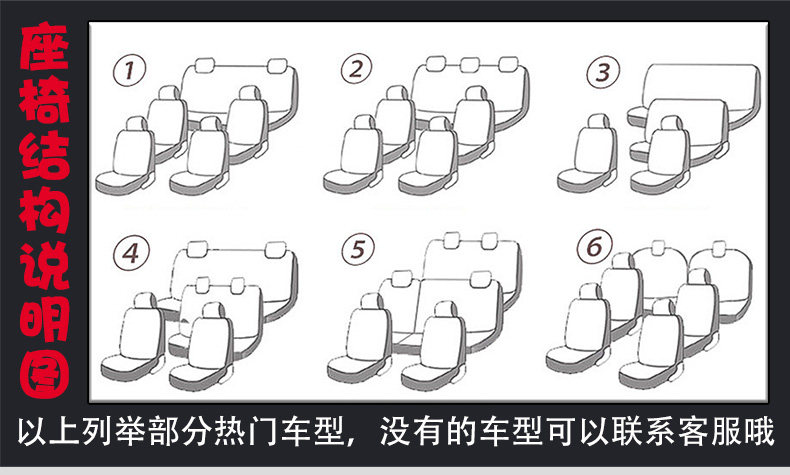 座椅结构说明图

①

②

③

④

⑤

⑥

以上列举部分热门车型，没有的车型可以联系客服哦