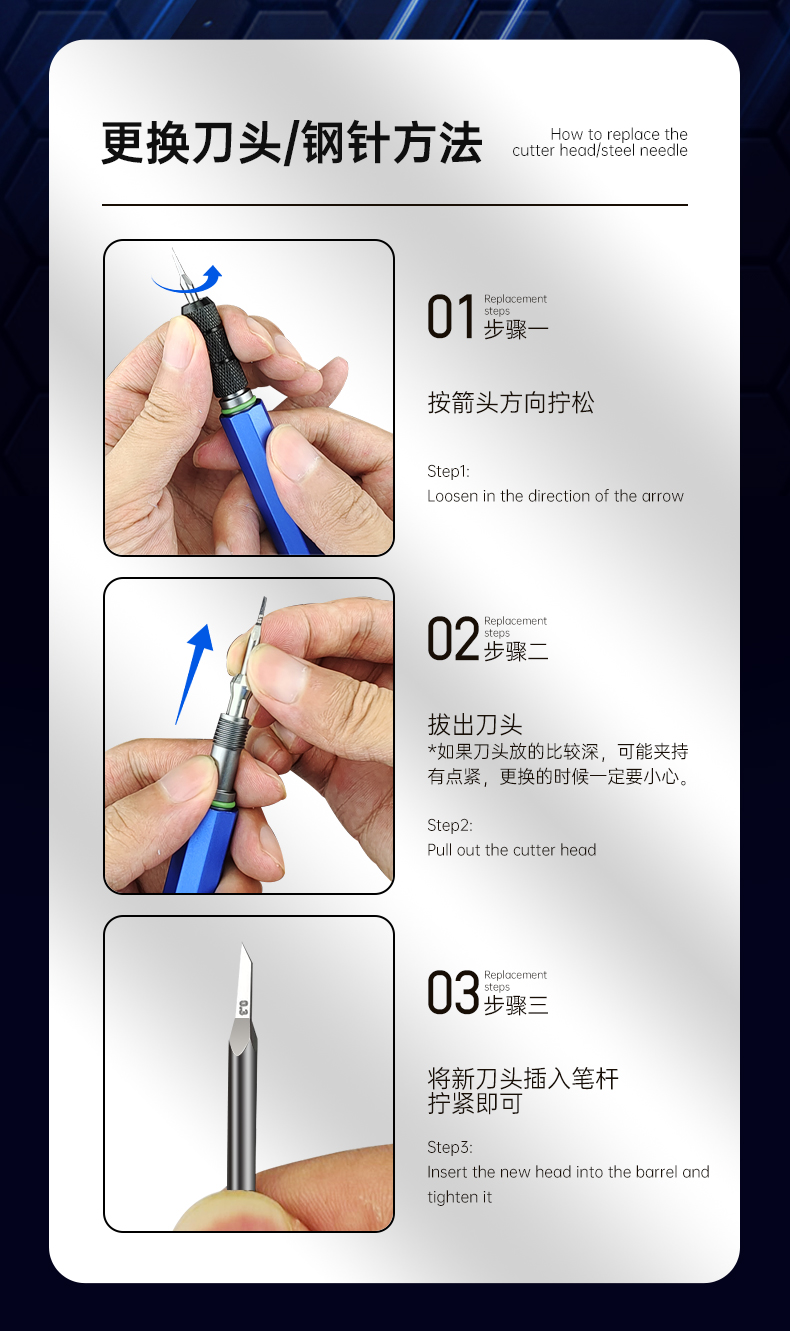 更换刀头/钢针方法

How to replace the cutter head/steel needle

01 Replacement steps
步骤一

按箭头方向拧松

Step1:
Loosen in the direction of the arrow

02 Replacement steps
步骤二

拔出刀头
*如果刀头放的比较深，可能夹持有点紧，更换的时候一定要小心。

Step2:
Pull out the cutter head

0.3

03 Replacement steps
步骤三

将新刀头插入笔杆
拧紧即可

Step3:
Insert the new head into the barrel and tighten it