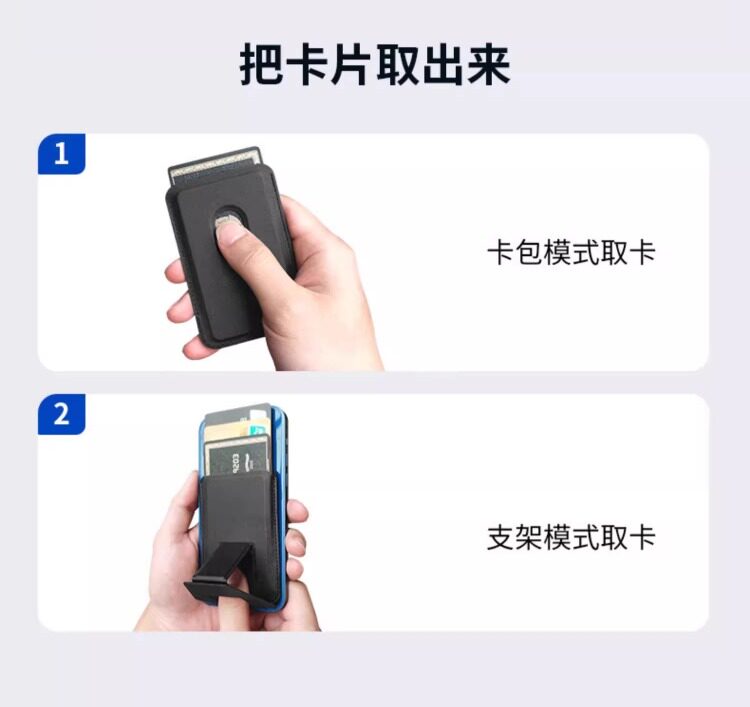 把卡片取出来

1

卡包模式取卡

2

支架模式取卡