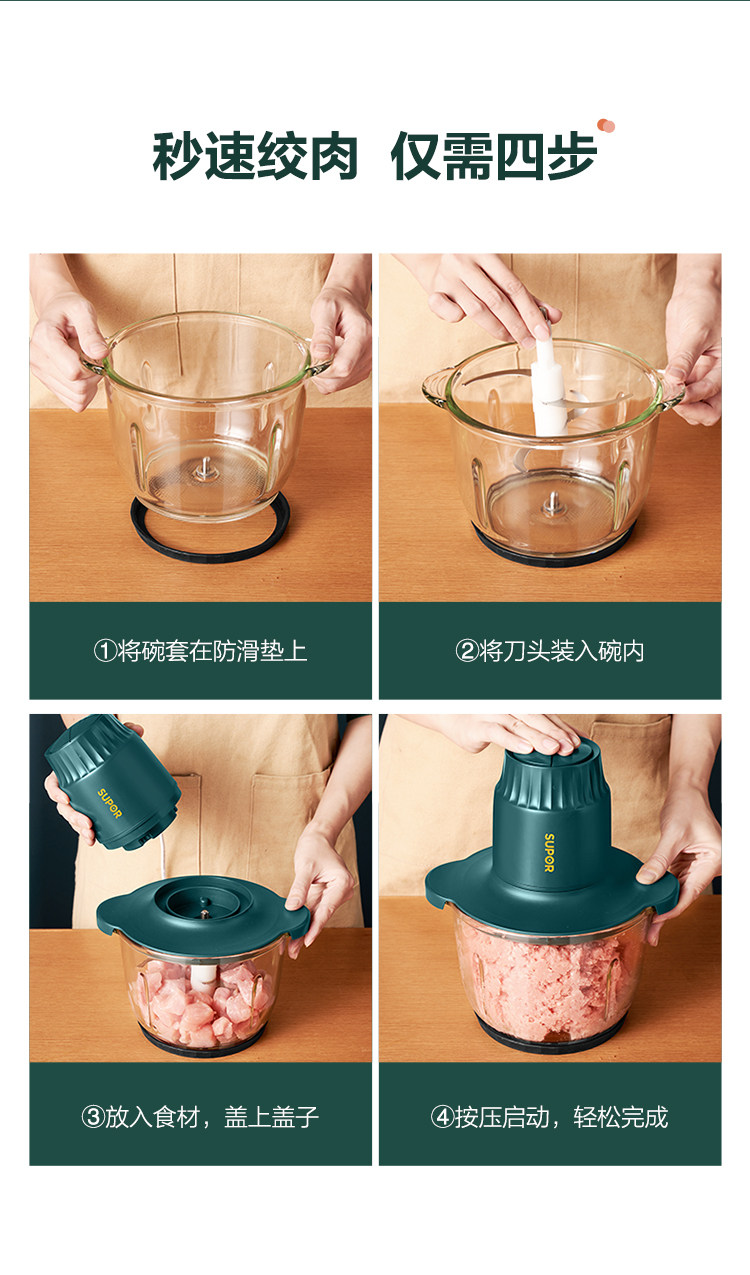 秒速绞肉 仅需四步

①将碗套在防滑垫上

②将刀头装入碗内

SUPOR

③放入食材，盖上盖子

SUPOR

④按压启动，轻松完成