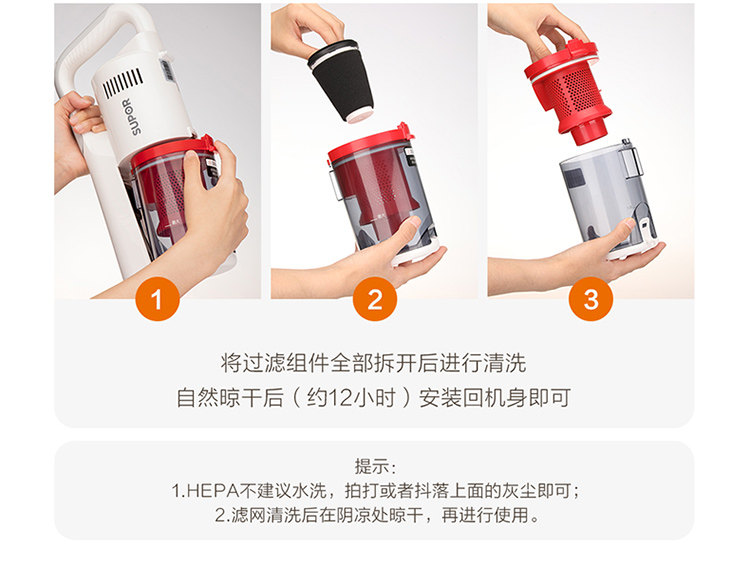 SUPOR

1

2

3

将过滤组件全部拆开后进行清洗
自然晾干后（约12小时）安装回机身即可

提示：
1.HEPA不建议水洗，拍打或者抖落上面的灰尘即可；
2.滤网清洗后在阴凉处晾干，再进行使用。