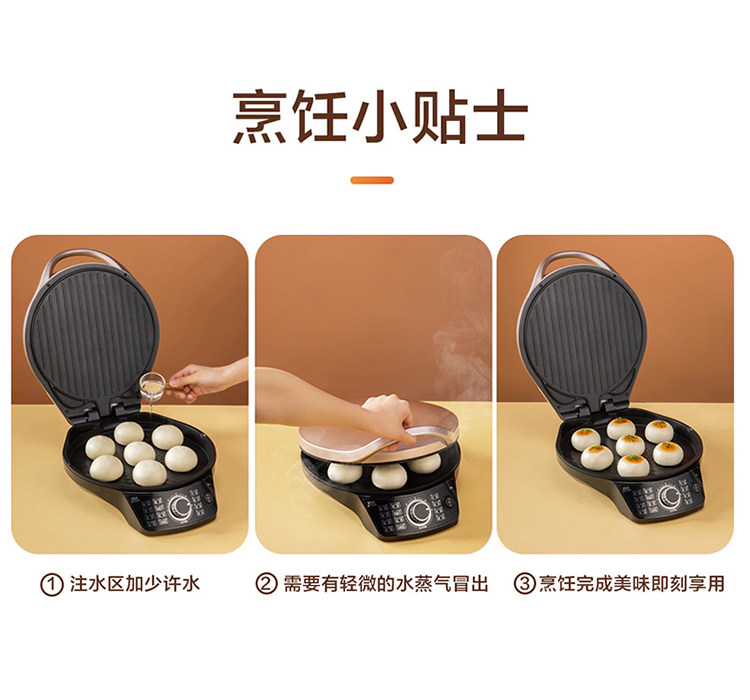 烹饪小贴士

① 注水区加少许水

② 需要有轻微的水蒸气冒出

③ 烹饪完成美味即刻享用