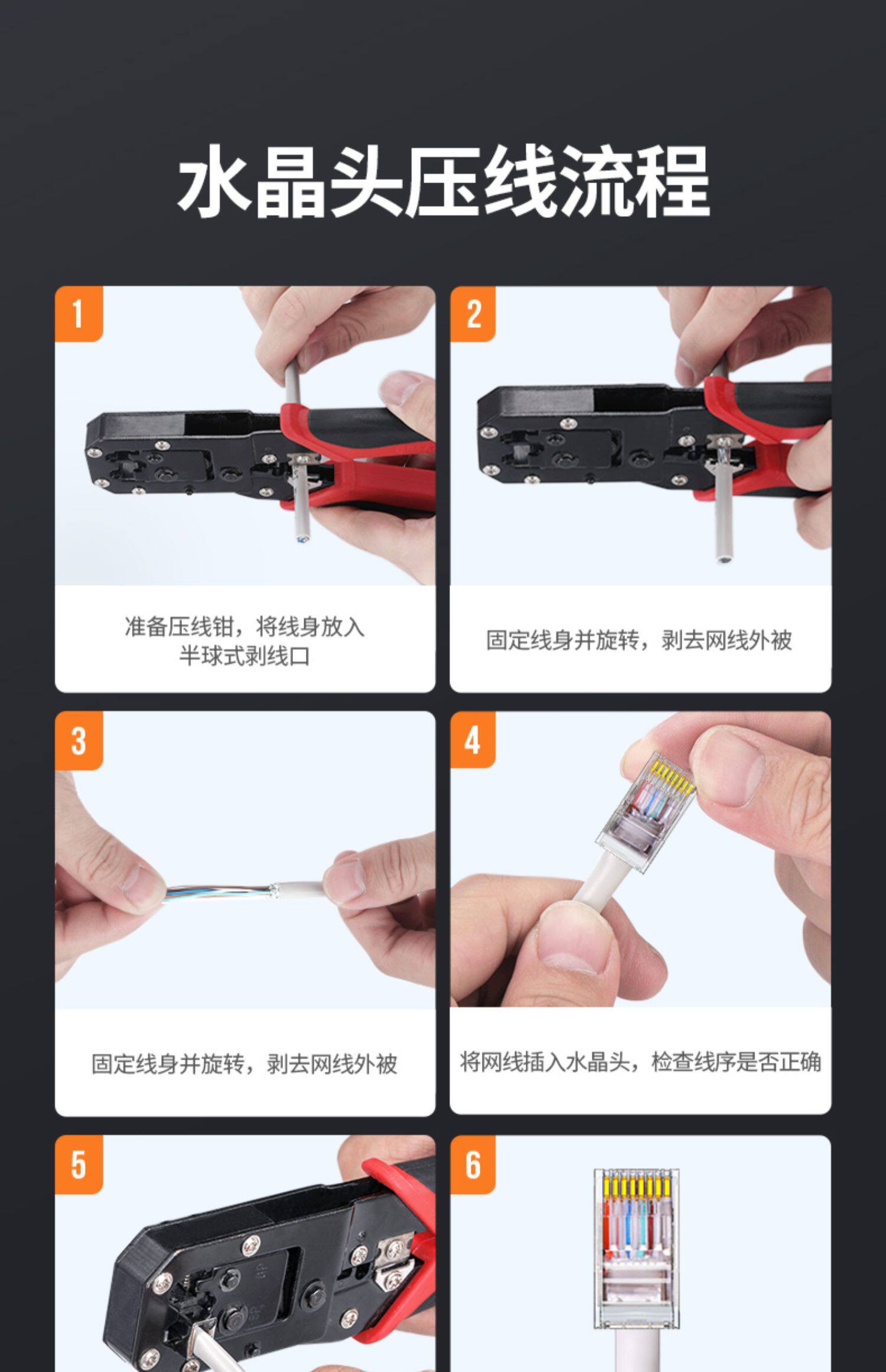 水晶头压线流程

1

准备压线钳，将线身放入半球式剥线口

2

固定线身并旋转，剥去网线外被

3

固定线身并旋转，剥去网线外被

4

将网线插入水晶头，检查线序是否正确

5

6