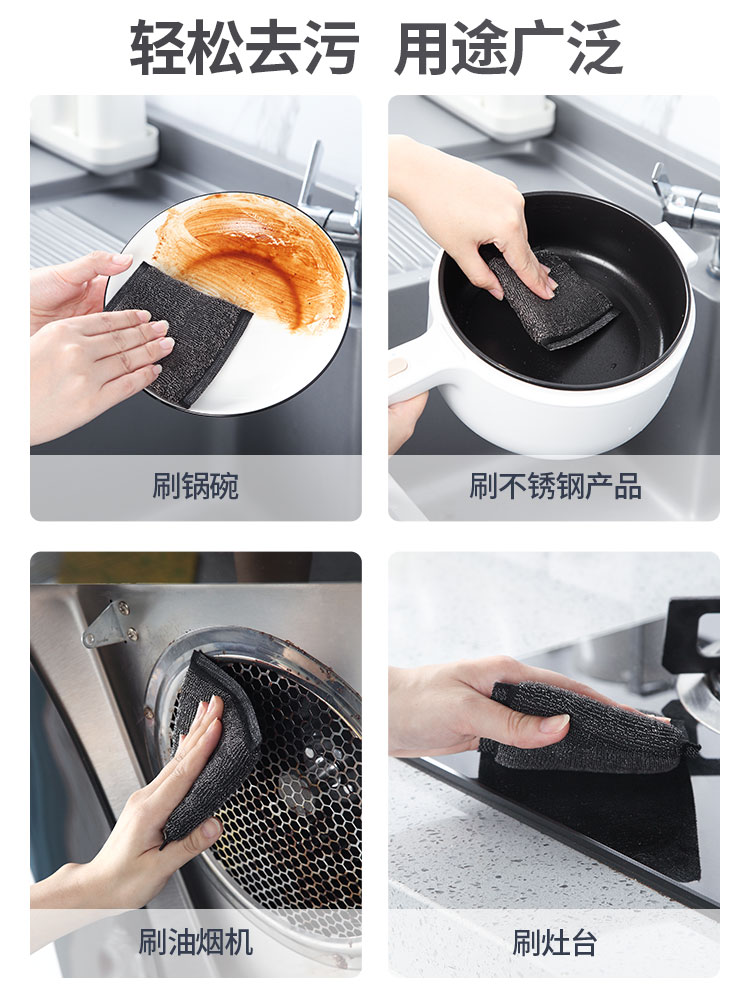 轻松去污 用途广泛

刷锅碗

刷不锈钢产品

刷油烟机

刷灶台