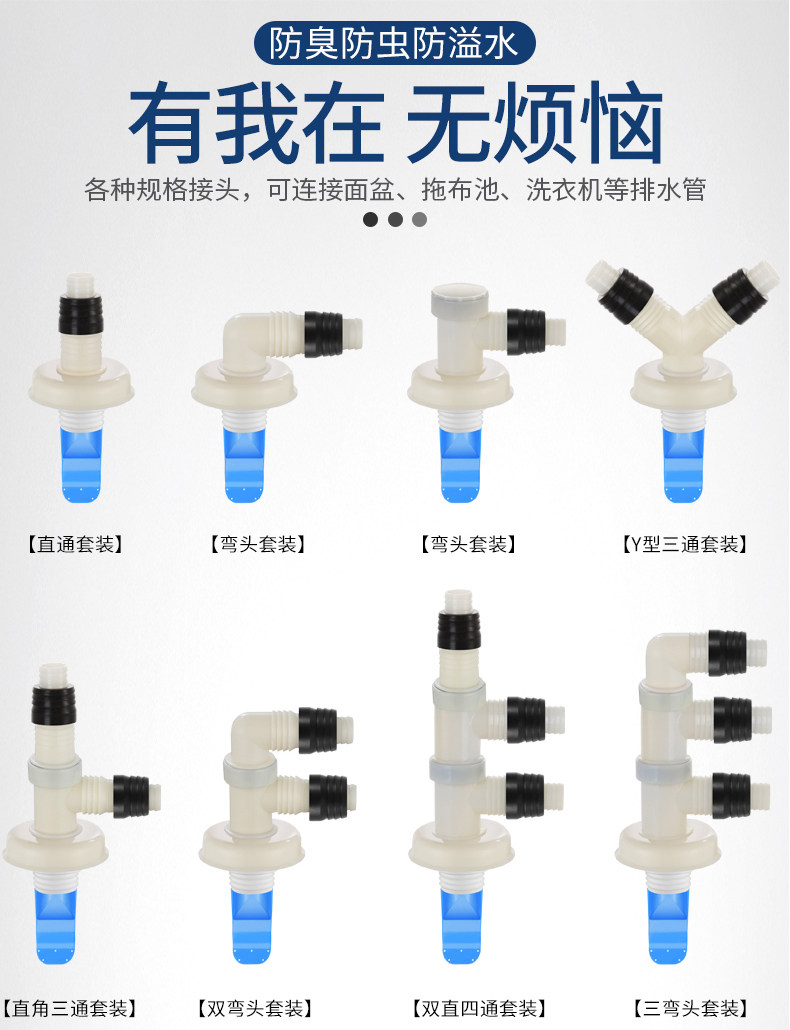 防臭防虫防溢水

有我在 无烦恼

各种规格接头，可连接面盆、拖布池、洗衣机等排水管

【直通套装】

【弯头套装】

【弯头套装】

【Y型三通套装】

【直角三通套装】

【双弯头套装】

【双直四通套装】

【三弯头套装】