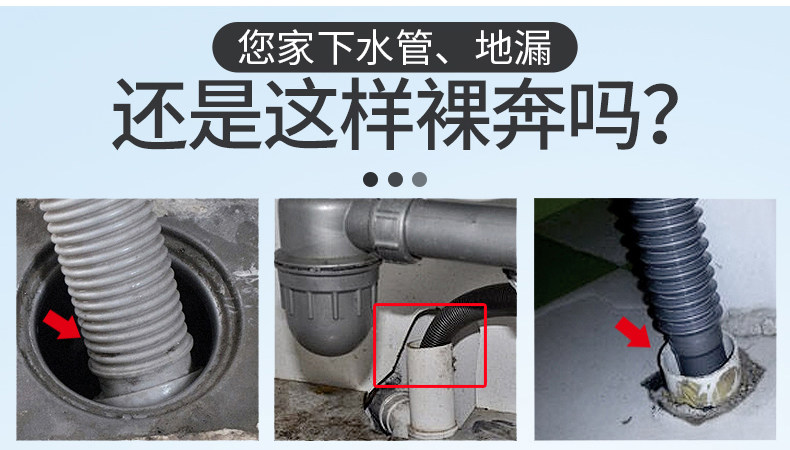 您家下水管、地漏

还是这样裸奔吗?