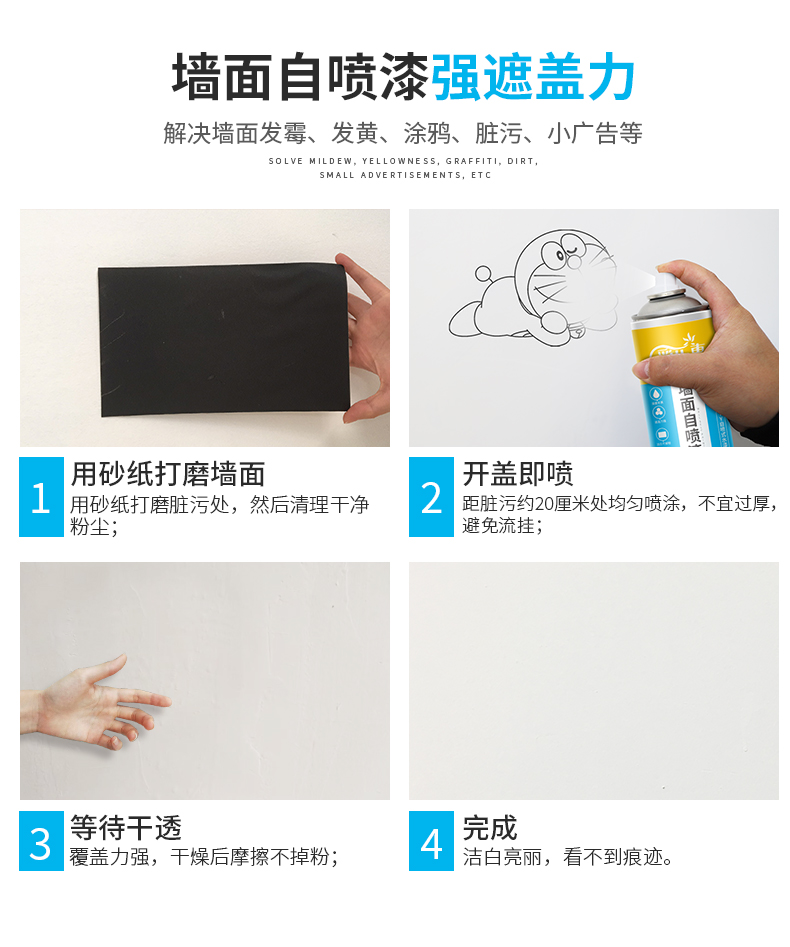 墙面自喷漆强遮盖力

解决墙面发霉、发黄、涂鸦、脏污、小广告等

SOLVE MILDEW, YELLOWNESS, GRAFFITI, DIRT, SMALL ADVERTISEMENTS, ETC

墙面自喷

1 用砂纸打磨墙面
用砂纸打磨脏污处，然后清理干净粉尘；

2 开盖即喷
距脏污约20厘米处均匀喷涂，不宜过厚，避免流挂；

3 等待干透
覆盖力强，干燥后摩擦不掉粉；

4 完成
洁白亮丽，看不到痕迹。