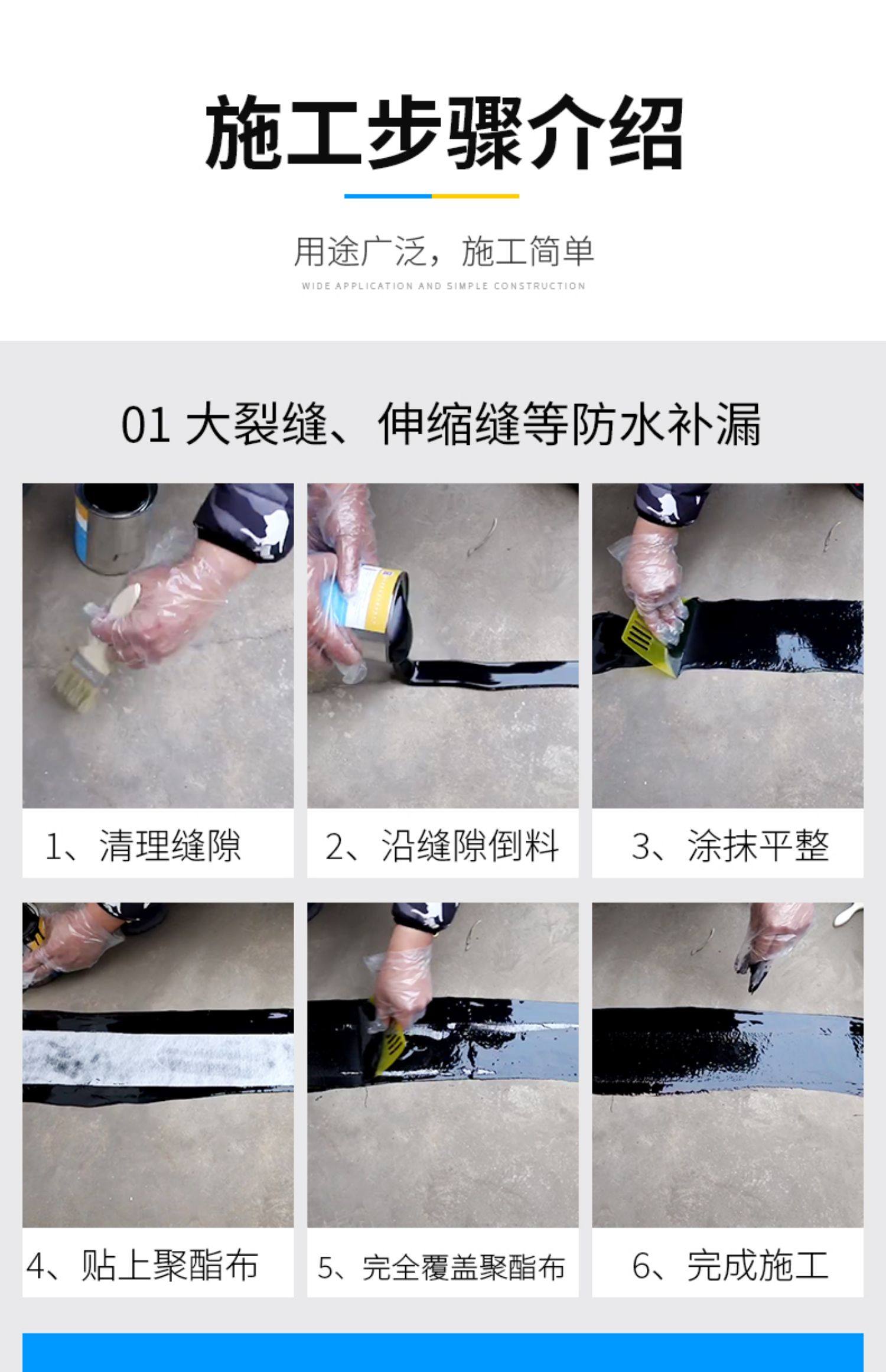 施工步骤介绍

用途广泛，施工简单
WIDE APPLICATION AND SIMPLE CONSTRUCTION

01 大裂缝、伸缩缝等防水补漏

1、清理缝隙

2、沿缝隙倒料

3、涂抹平整

4、贴上聚酯布

5、完全覆盖聚酯布

6、完成施工