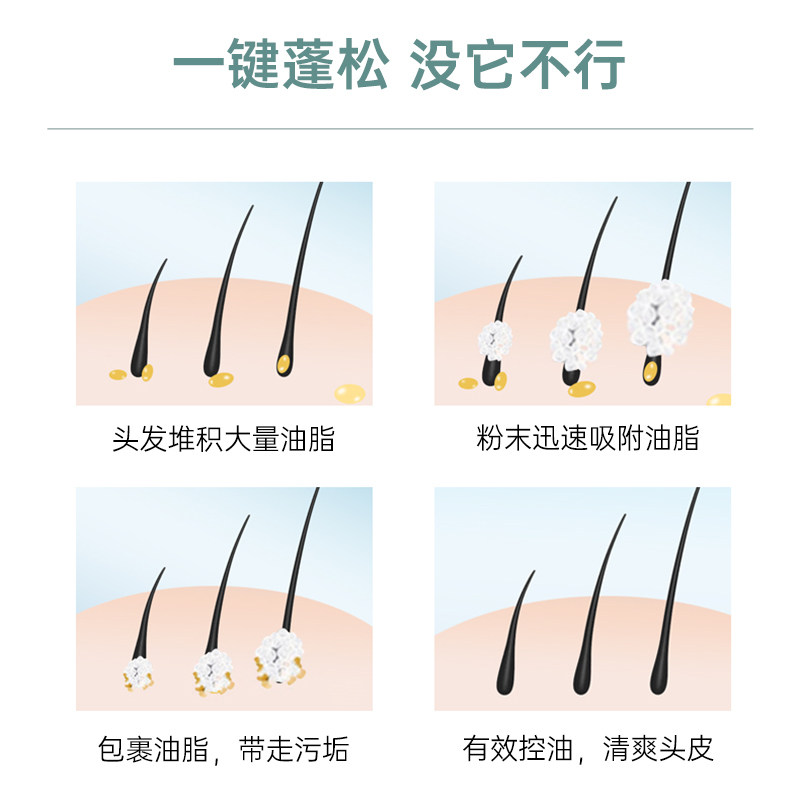 一键蓬松 没它不行

头发堆积大量油脂

粉末迅速吸附油脂

包裹油脂，带走污垢

有效控油，清爽头皮