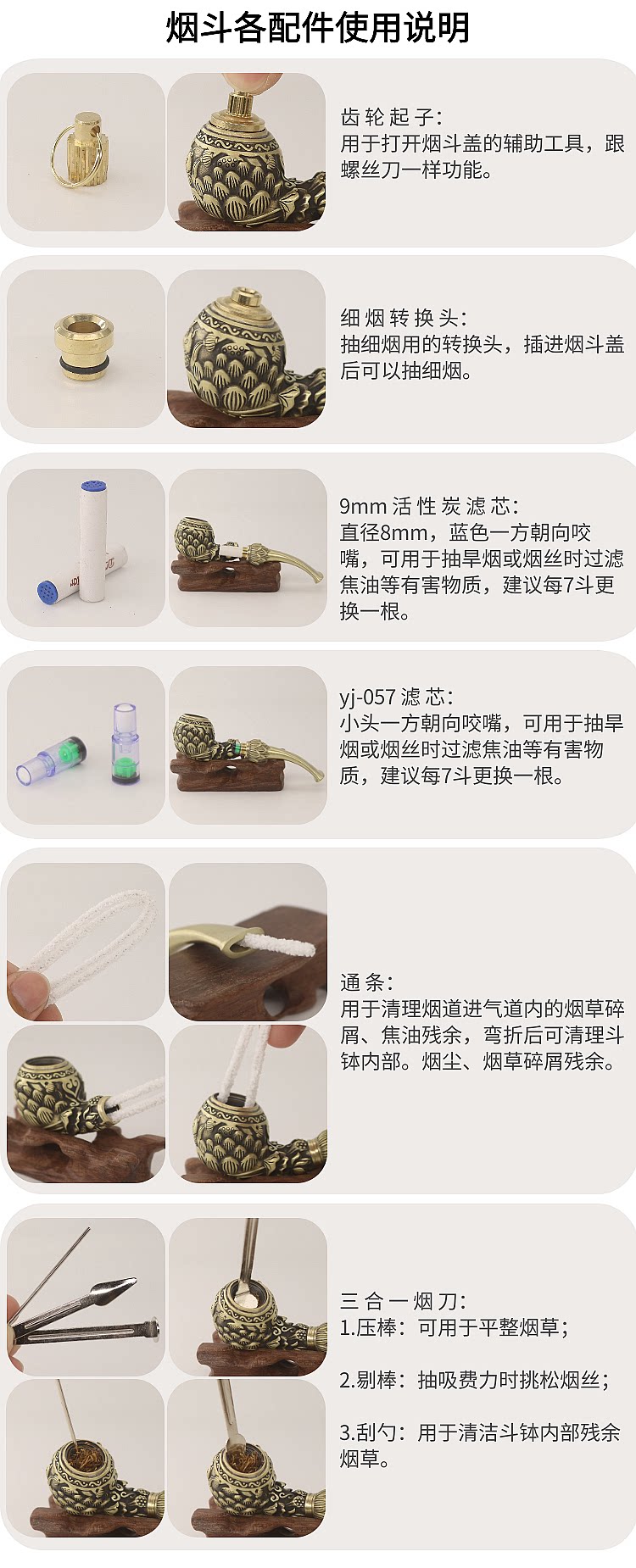 烟斗各配件使用说明

齿轮起子:
用于打开烟斗盖的辅助工具，跟螺丝刀一样功能。

细烟转换头:
抽细烟用的转换头，插进烟斗盖后可以抽细烟。

9mm活性炭滤芯:
直径8mm，蓝色一方朝向咬嘴，可用于抽旱烟或烟丝时过滤焦油等有害物质，建议每7斗更换一根。

yj-057滤芯:
小头一方朝向咬嘴，可用于抽旱烟或烟丝时过滤焦油等有害物质，建议每7斗更换一根。

通条:
用于清理烟道进气道内的烟草碎屑、焦油残余，弯折后可清理斗钵内部。烟尘、烟草碎屑残余。

三合一烟刀:
1.压棒：可用于平整烟草；

2.剔棒：抽吸费力时挑松烟丝；

3.刮勺：用于清洁斗钵内部残余烟草。