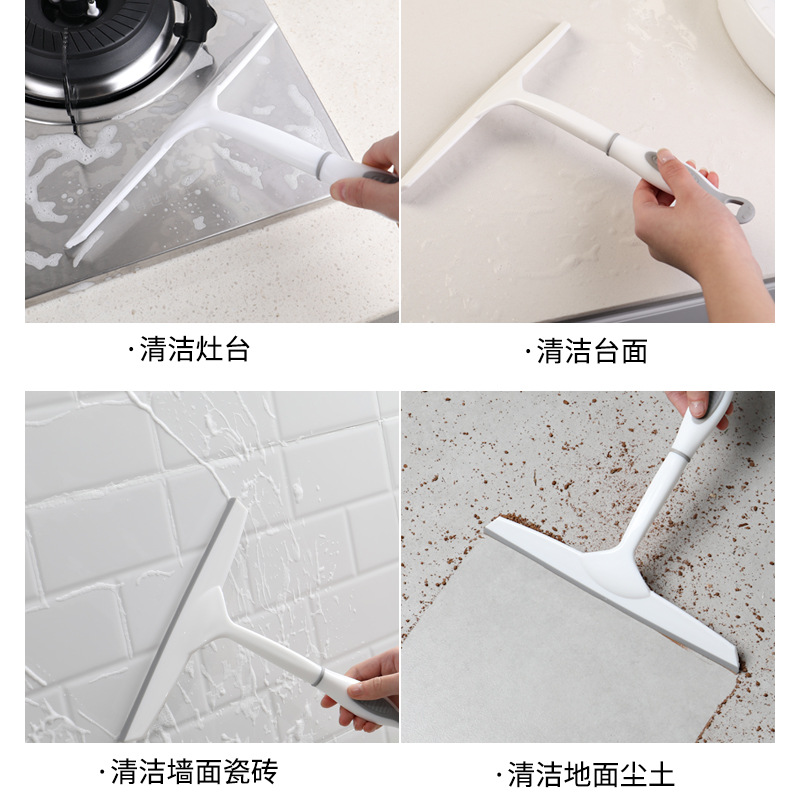 ·清洁灶台

·清洁台面

·清洁墙面瓷砖

·清洁地面尘土